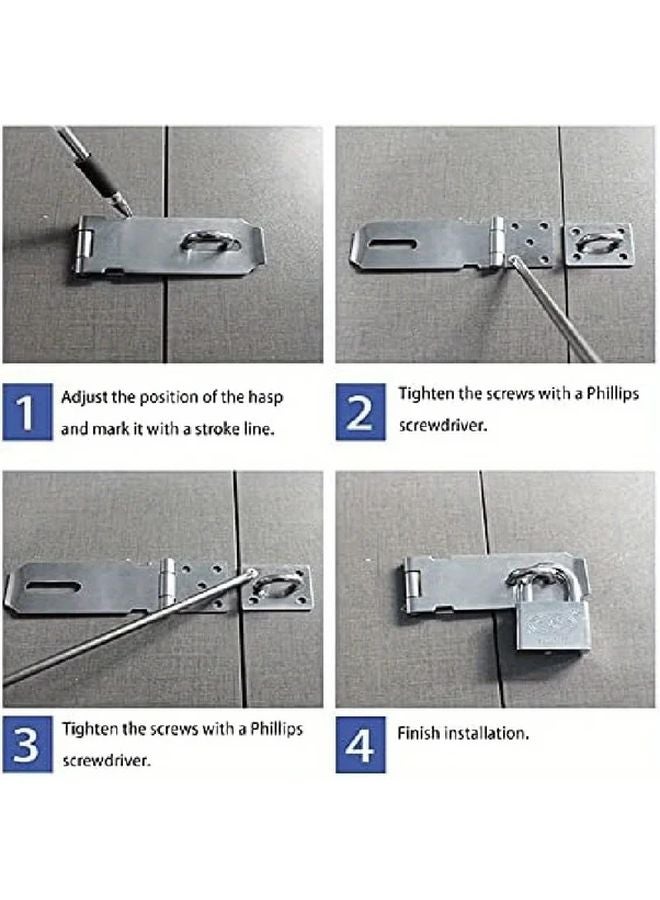 1 Adjust the position of the hasp and mark it with a stroke line.

2 Tighten the screws with a Phillips screwdriver.

3 Tighten the screws with a Phillips screwdriver.

4 Finish installation.