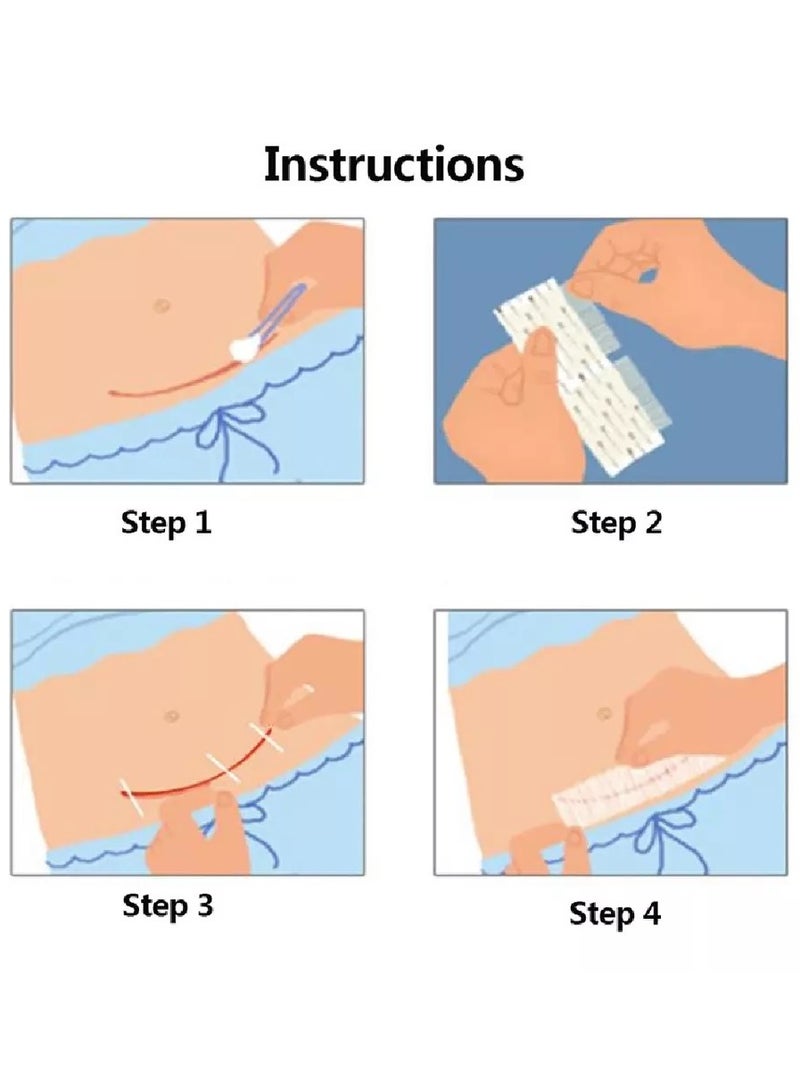 Instructions

Step 1

Step 2

Step 3

Step 4