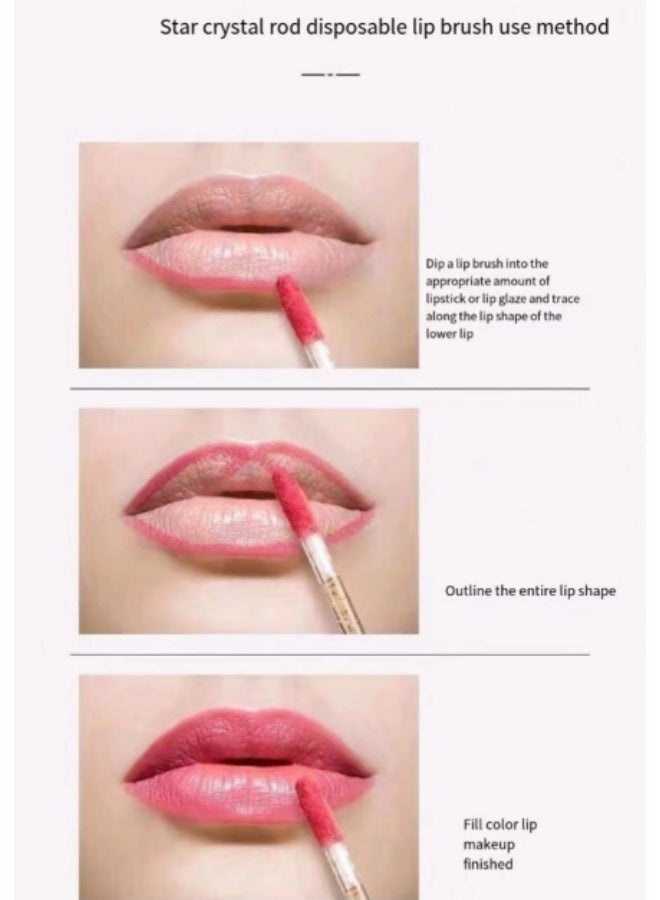 Star crystal rod disposable lip brush use method

Dip a lip brush into the appropriate amount of lipstick or lip glaze and trace along the lip shape of the lower lip

Outline the entire lip shape

Fill color lip makeup finished