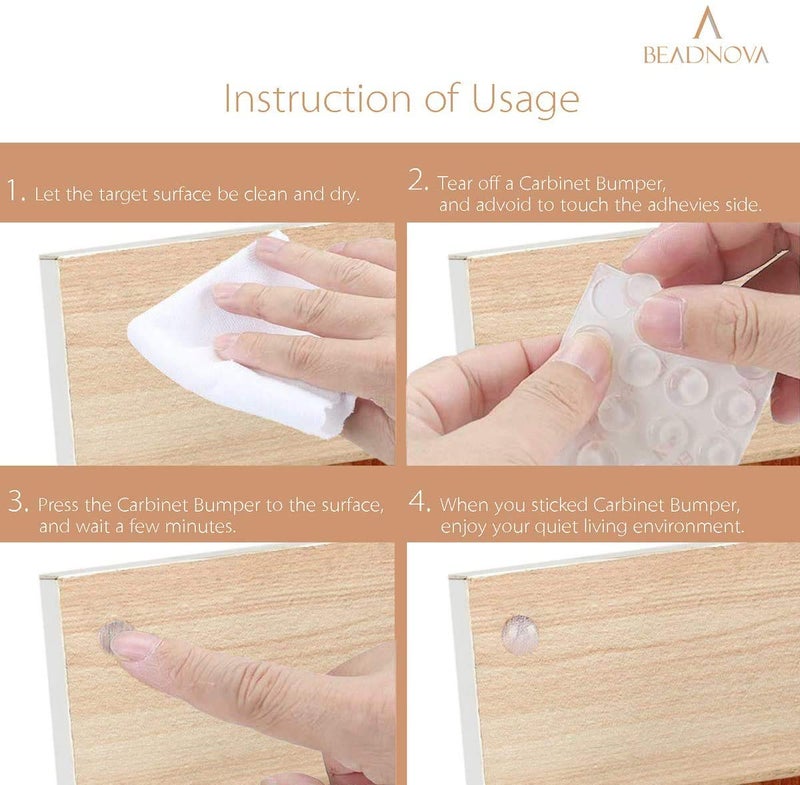 BEADNOVA

Instruction of Usage

1. Let the target surface be clean and dry.

2. Tear off a Carbinet Bumper, and advoid to touch the adhevies side.

3. Press the Carbinet Bumper to the surface, and wait a few minutes.

4. When you sticked Carbinet Bumper, enjoy your quiet living environment.