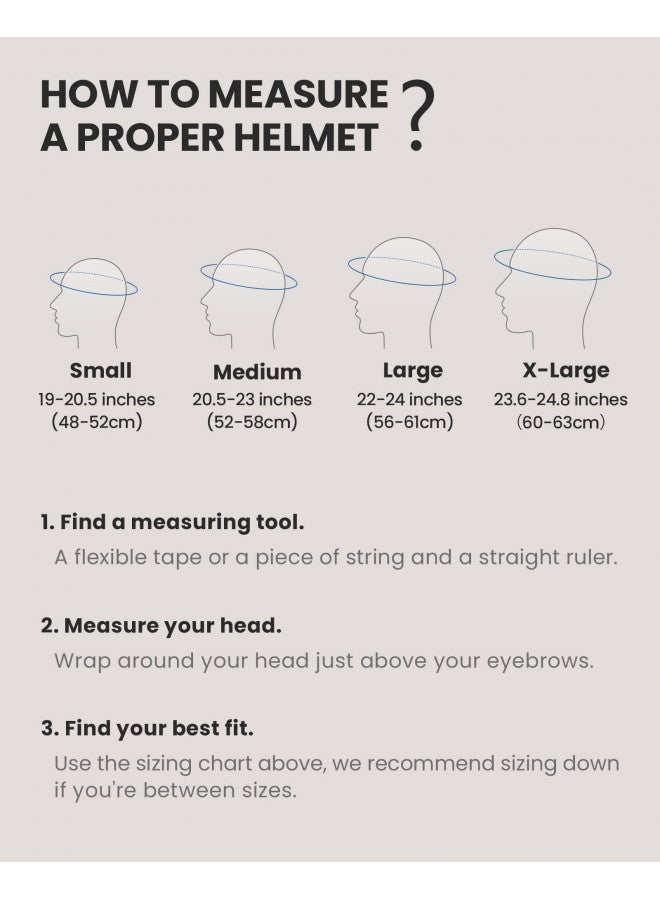 HOW TO MEASURE A PROPER HELMET ?

Small
19-20.5 inches
(48-52cm)

Medium
20.5-23 inches
(52-58cm)

Large
22-24 inches
(56-61cm)

X-Large
23.6-24.8 inches
(60-63cm)

1. Find a measuring tool.
A flexible tape or a piece of string and a straight ruler.

2. Measure your head.
Wrap around your head just above your eyebrows.

3. Find your best fit.
Use the sizing chart above, we recommend sizing down if you're between sizes.