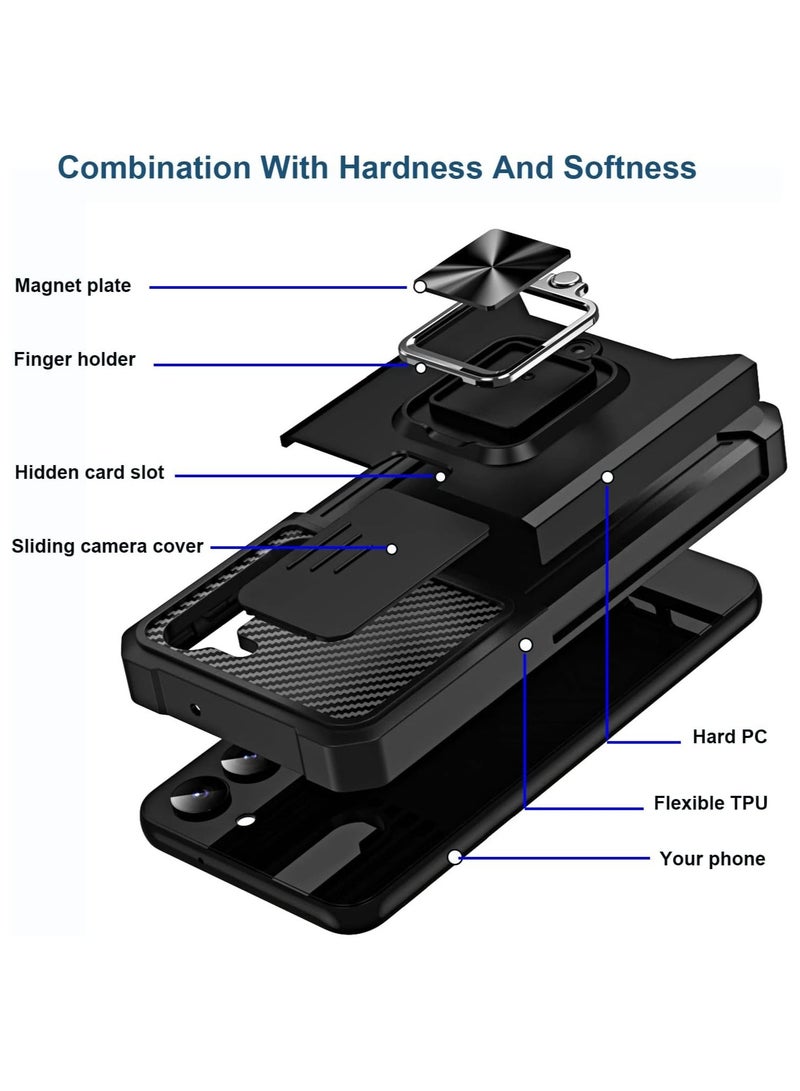 Combination With Hardness And Softness

Magnet plate

Finger holder

Hidden card slot

Sliding camera cover

Hard PC

Flexible TPU

Your phone