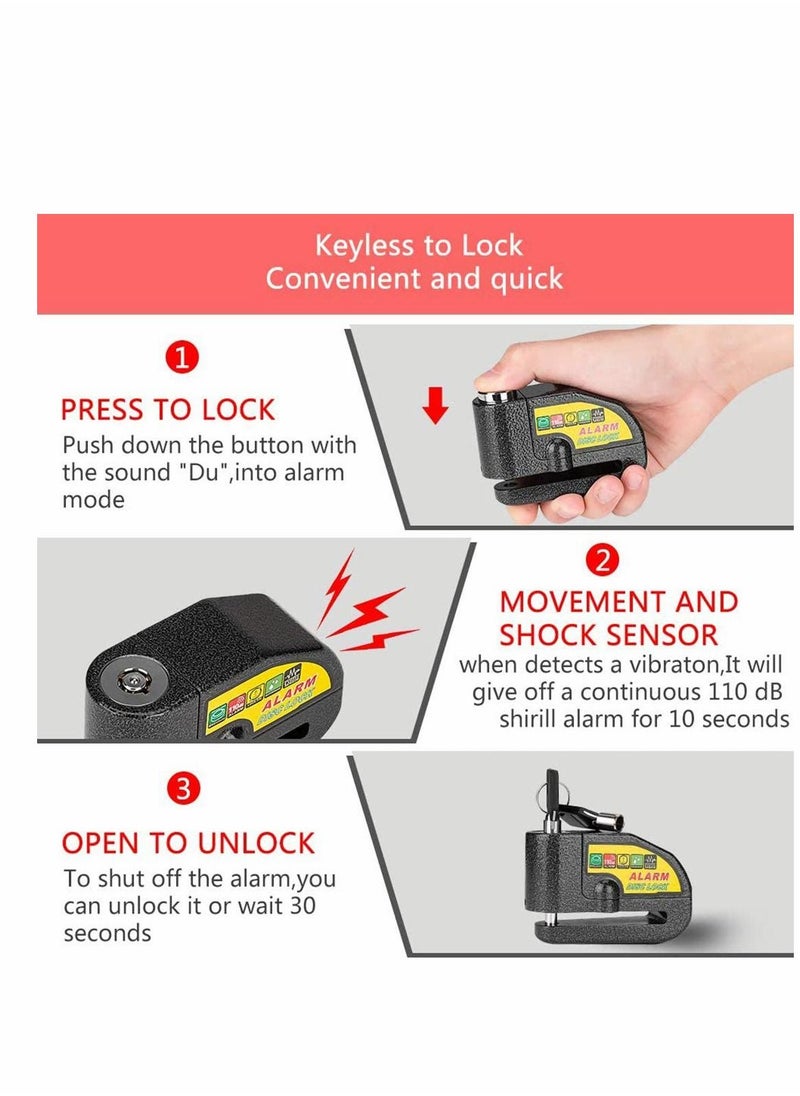 Keyless to Lock
Convenient and quick

1

PRESS TO LOCK
Push down the button with the sound "Du",into alarm mode

ALARM
DISC LOCK

2

MOVEMENT AND SHOCK SENSOR
when detects a vibraton,It will give off a continuous 110 dB shirill alarm for 10 seconds

ALARM
DISC LOCK

3

OPEN TO UNLOCK
To shut off the alarm,you can unlock it or wait 30 seconds

ALARM
DISC LOCK