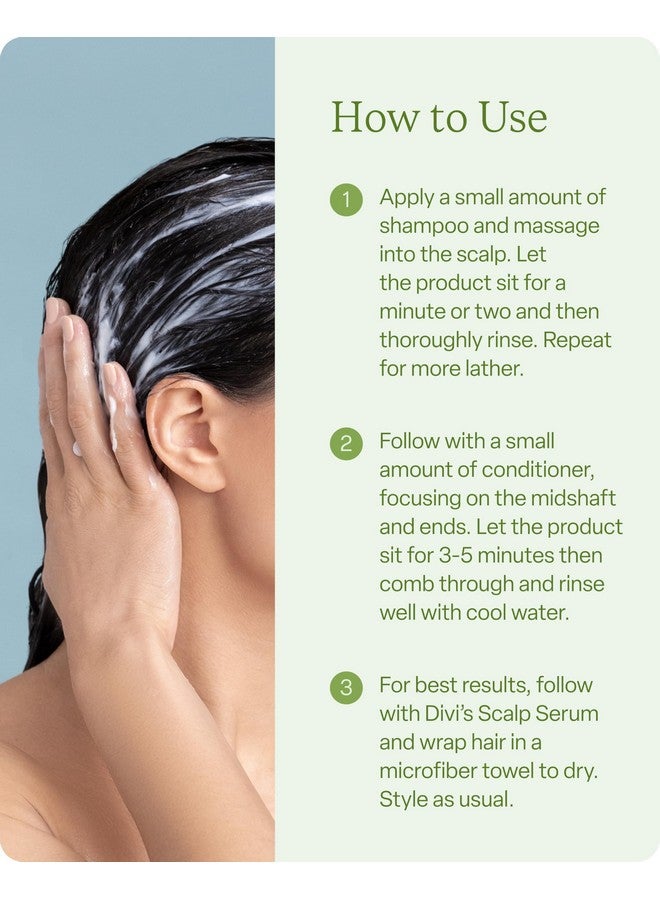 How to Use

1 Apply a small amount of shampoo and massage into the scalp. Let the product sit for a minute or two and then thoroughly rinse. Repeat for more lather.

2 Follow with a small amount of conditioner, focusing on the midshaft and ends. Let the product sit for 3-5 minutes then comb through and rinse well with cool water.

3 For best results, follow with Divi's Scalp Serum and wrap hair in a microfiber towel to dry. Style as usual.