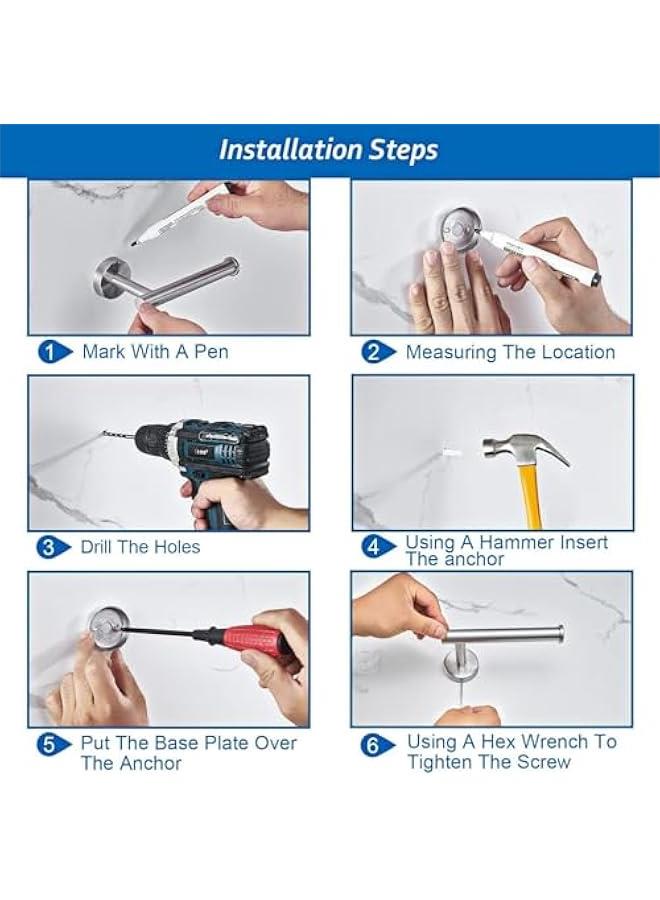 Installation Steps

1 Mark With A Pen

2 Measuring The Location

3 Drill The Holes

4 Using A Hammer Insert The anchor

5 Put The Base Plate Over The Anchor

6 Using A Hex Wrench To Tighten The Screw