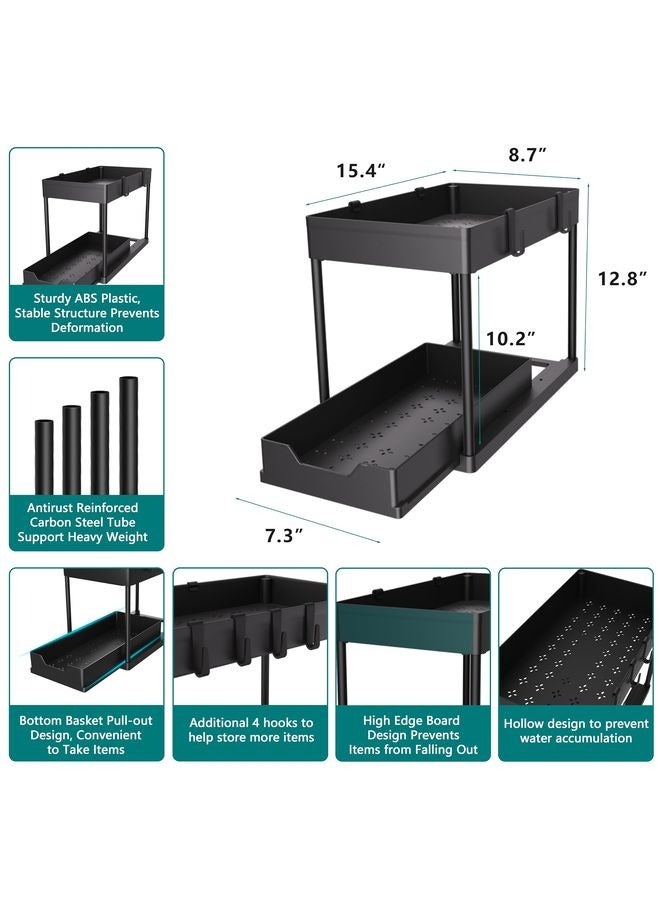 Sturdy ABS Plastic, Stable Structure Prevents Deformation

Antirust Reinforced Carbon Steel Tube Support Heavy Weight

15.4″

8.7″

12.8″

10.2″

7.3″

Bottom Basket Pull-out Design, Convenient to Take Items

Additional 4 hooks to help store more items

High Edge Board Design Prevents Items from Falling Out

Hollow design to prevent water accumulation