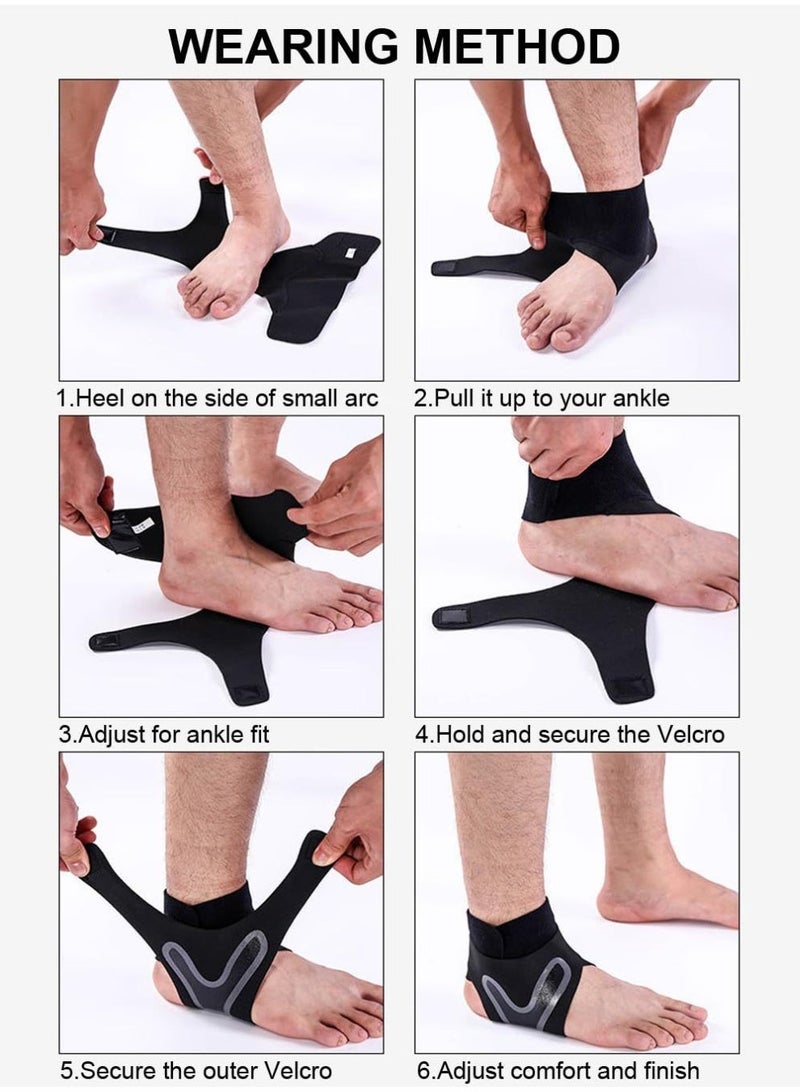 WEARING METHOD

1.Heel on the side of small arc

2.Pull it up to your ankle

3.Adjust for ankle fit

4.Hold and secure the Velcro

5.Secure the outer Velcro

6.Adjust comfort and finish