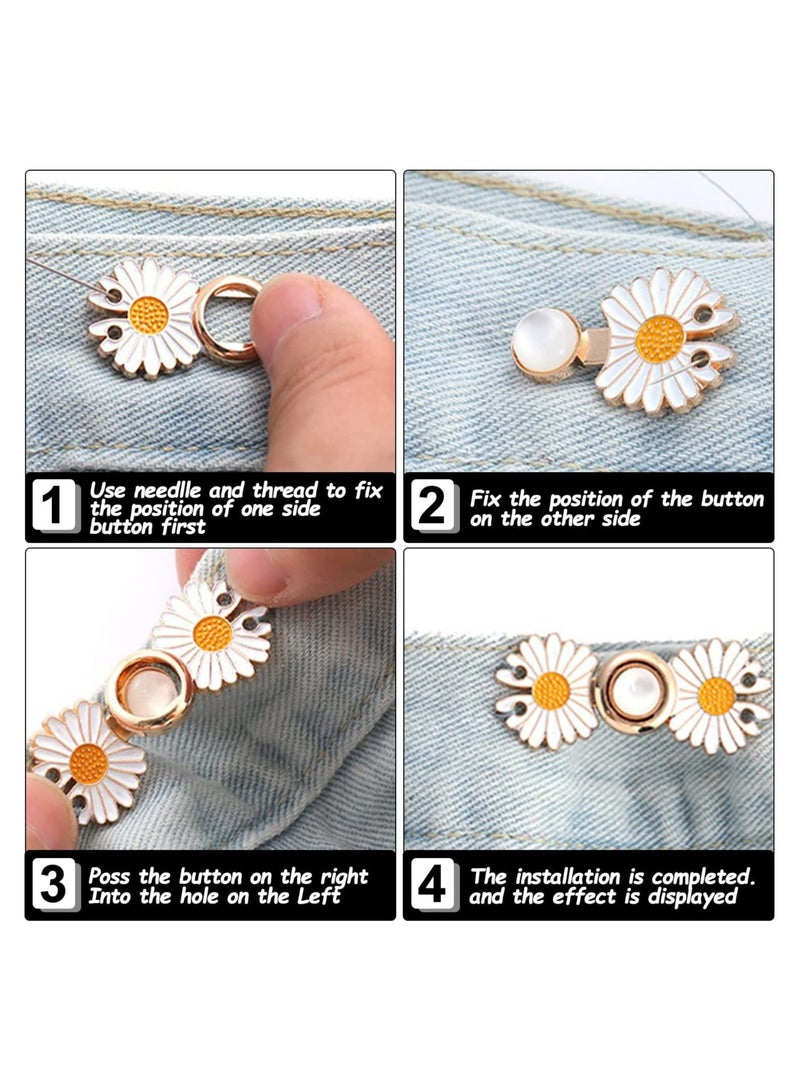 1 Use needlle and thread to fix the position of one side button first

2 Fix the position of the button on the other side

3 Poss the button on the right Into the hole on the Left

4 The installation is completed. and the effect is displayed