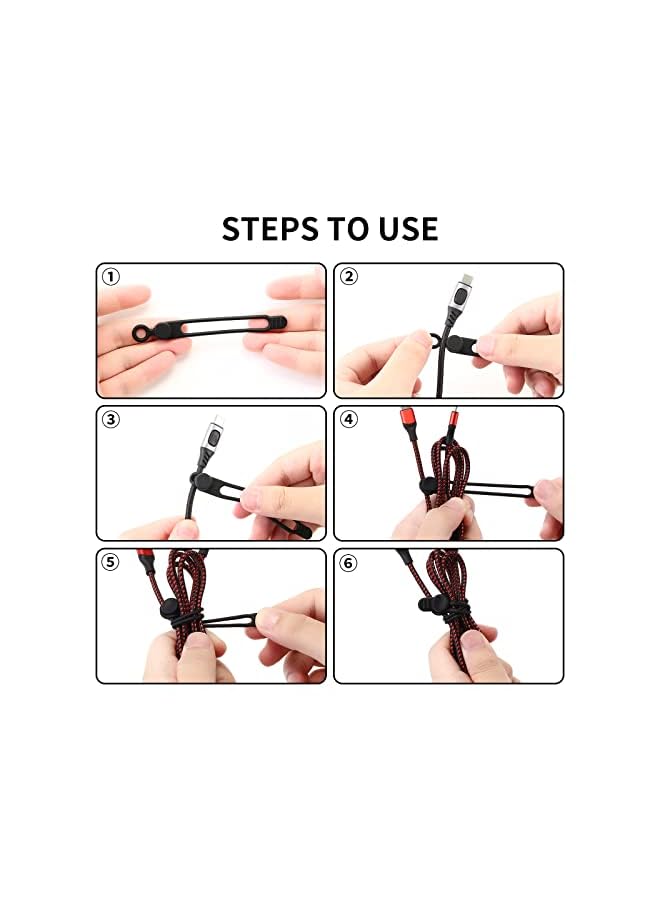 STEPS TO USE

①

②

③

④

⑤

⑥