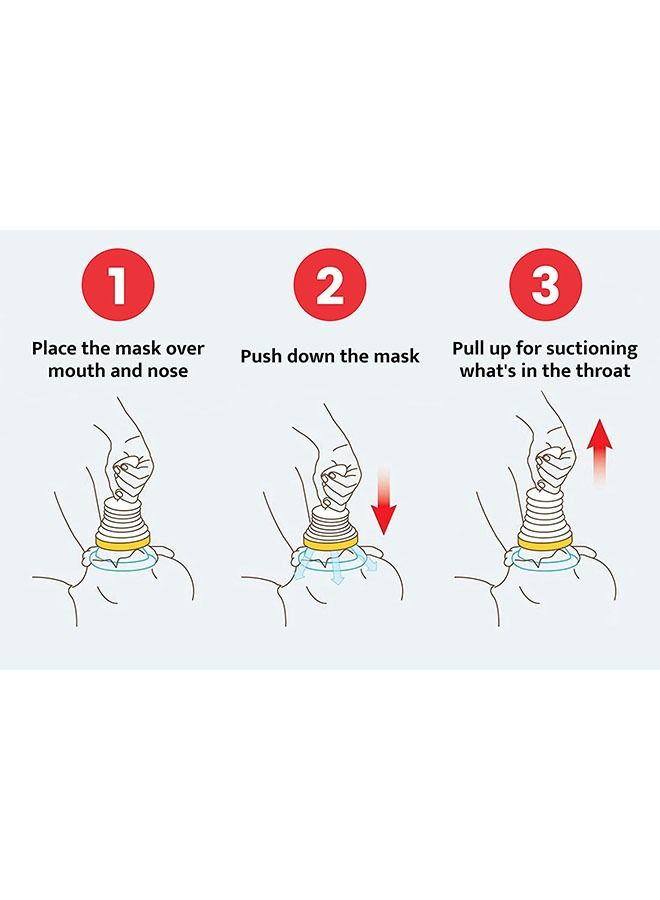 1

Place the mask over mouth and nose

2

Push down the mask

3

Pull up for suctioning what's in the throat