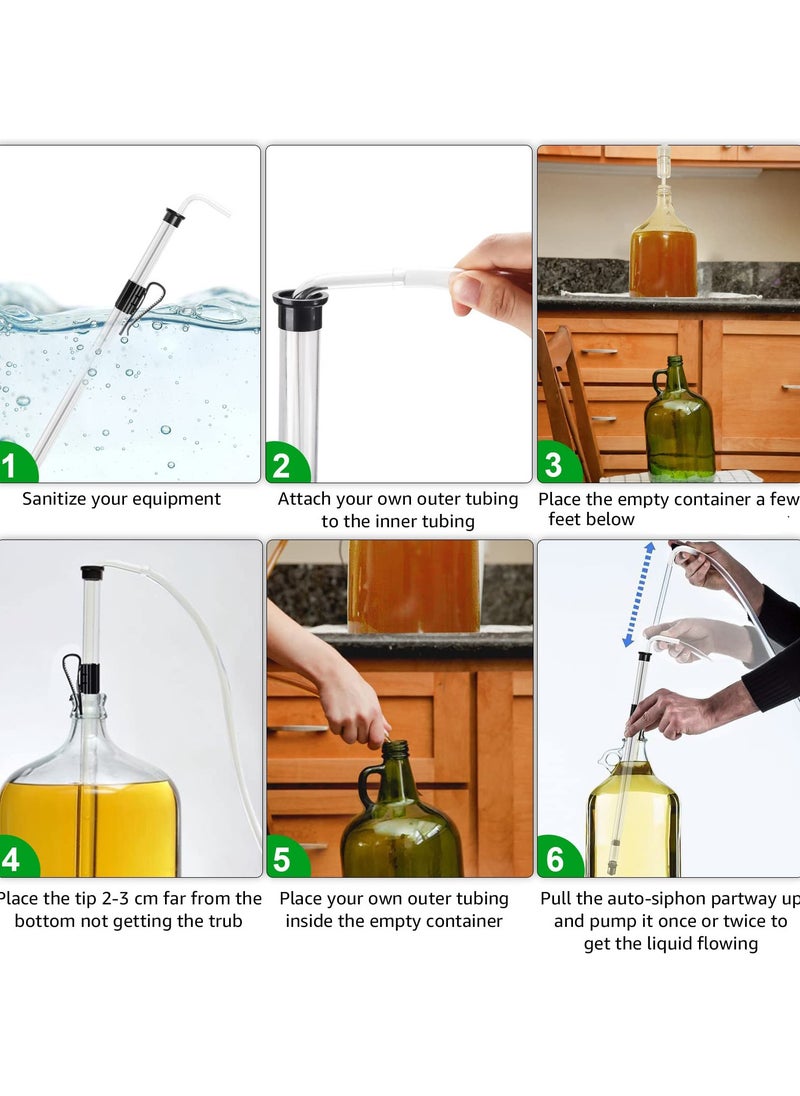 1

Sanitize your equipment

2

Attach your own outer tubing to the inner tubing

3

Place the empty container a few feet below

4

Place the tip 2-3 cm far from the bottom not getting the trub

5

Place your own outer tubing inside the empty container

6

Pull the auto-siphon partway up and pump it once or twice to get the liquid flowing