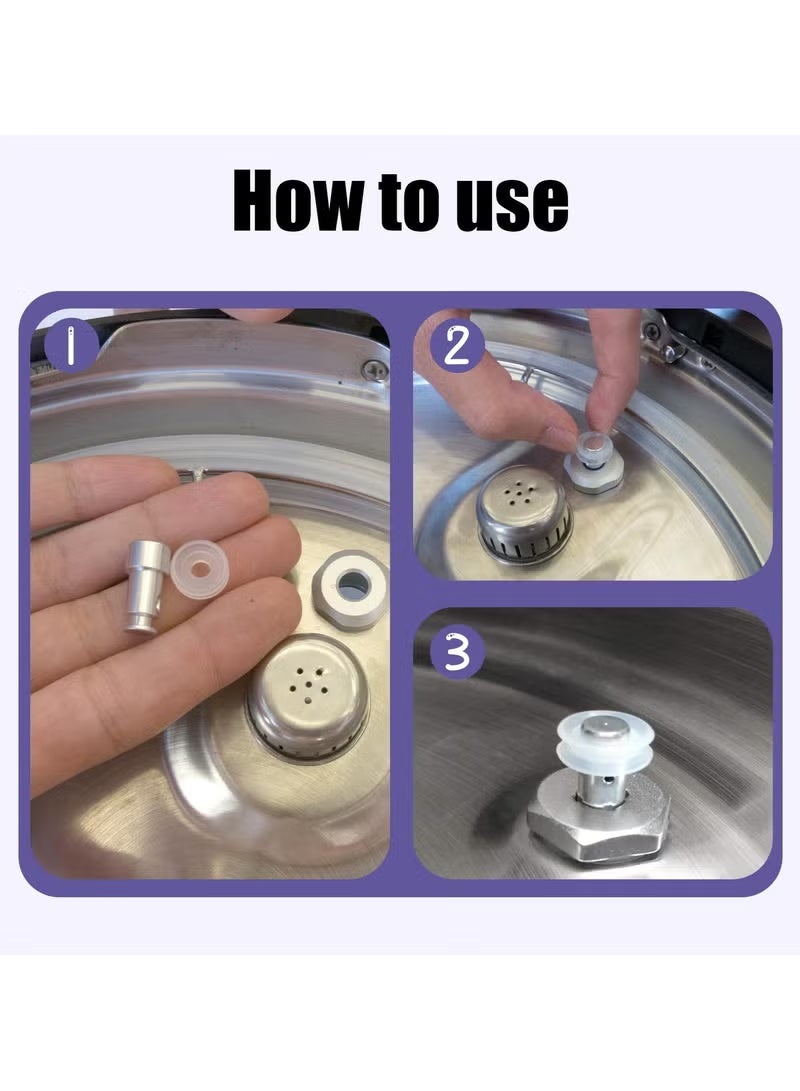 How to use

1

2

3