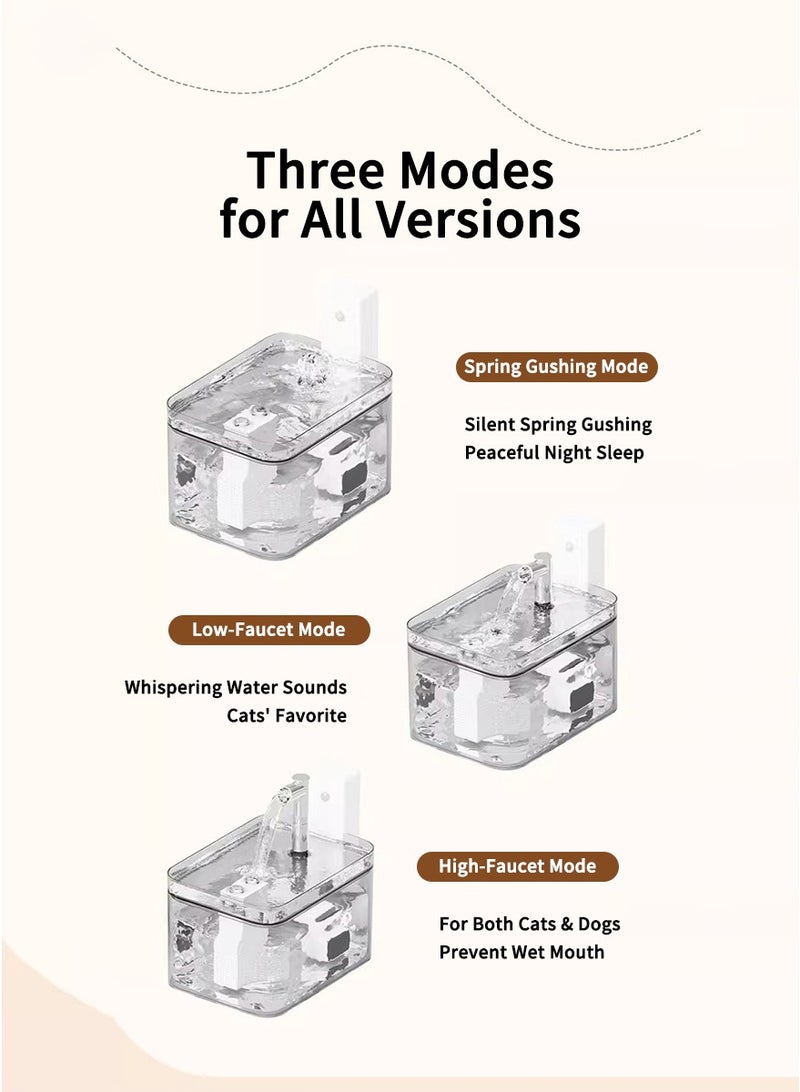 Three Modes for All Versions

Spring Gushing Mode

Silent Spring Gushing
Peaceful Night Sleep

Low-Faucet Mode

Whispering Water Sounds
Cats' Favorite

High-Faucet Mode

For Both Cats & Dogs
Prevent Wet Mouth