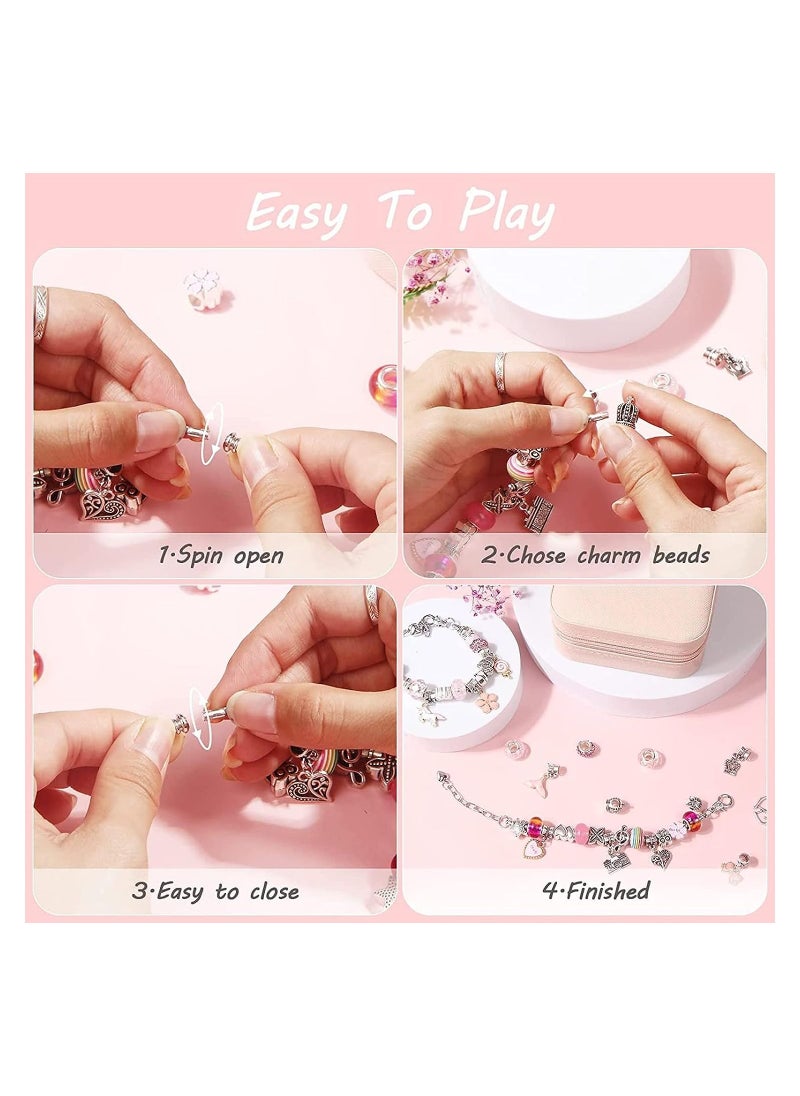 Easy To Play

1·Spin open

2·Chose charm beads

3·Easy to close

4·Finished