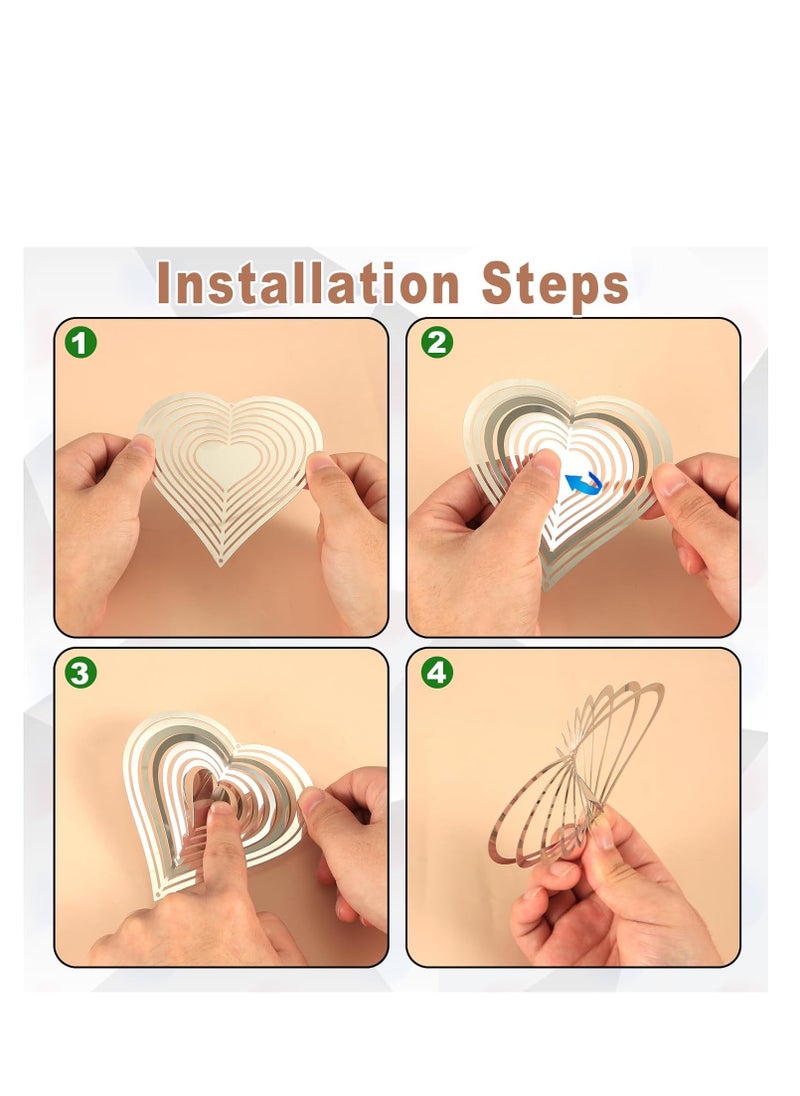 Installation Steps

1

2

3

4