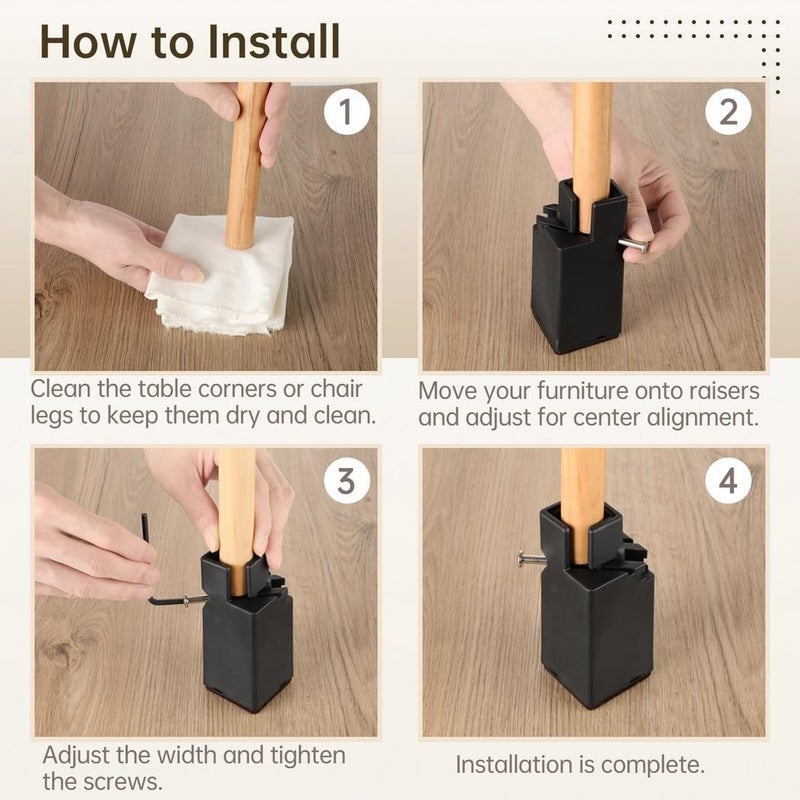 How to Install

1

Clean the table corners or chair legs to keep them dry and clean.

2

Move your furniture onto raisers and adjust for center alignment.

3

Adjust the width and tighten the screws.

4

Installation is complete.