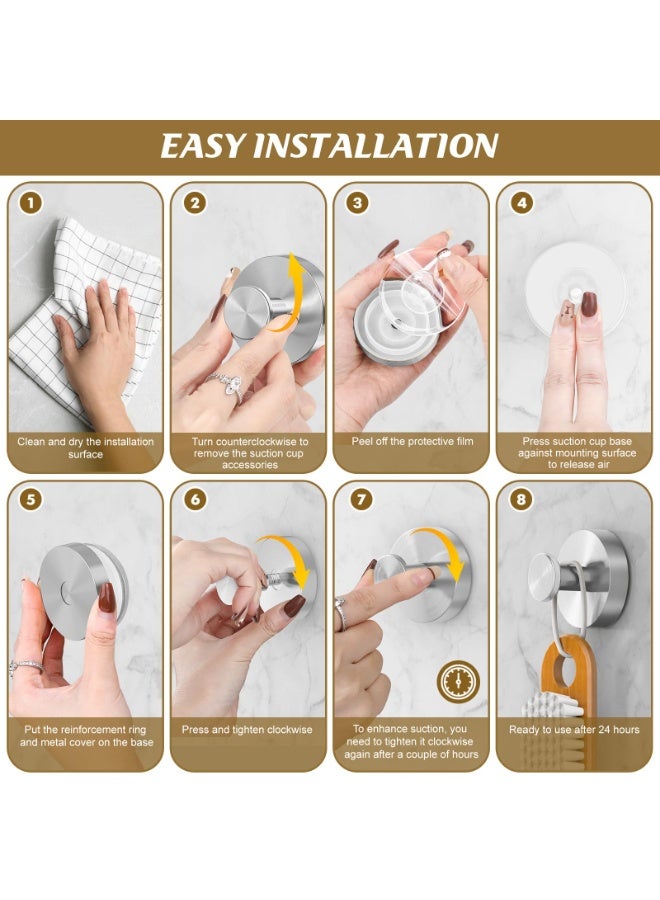 EASY INSTALLATION

1
Clean and dry the installation surface

2
Turn counterclockwise to remove the suction cup accessories

3
Peel off the protective film

4
Press suction cup base against mounting surface to release air

5
Put the reinforcement ring and metal cover on the base

6
Press and tighten clockwise

7
To enhance suction, you need to tighten it clockwise again after a couple of hours

8
Ready to use after 24 hours