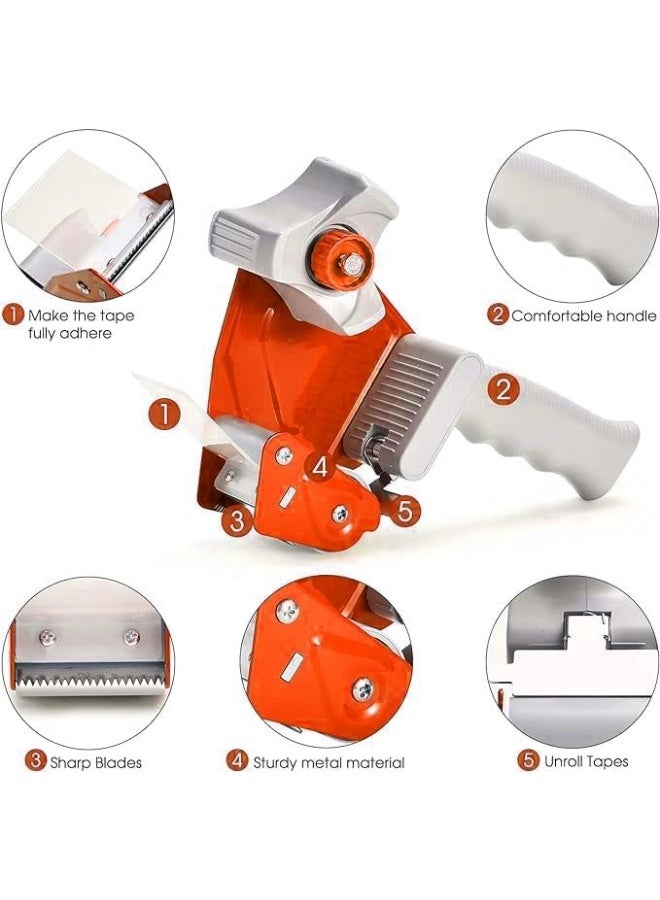 1 Make the tape fully adhere

2 Comfortable handle

1

2

4

3

5

3 Sharp Blades

4 Sturdy metal material

5 Unroll Tapes