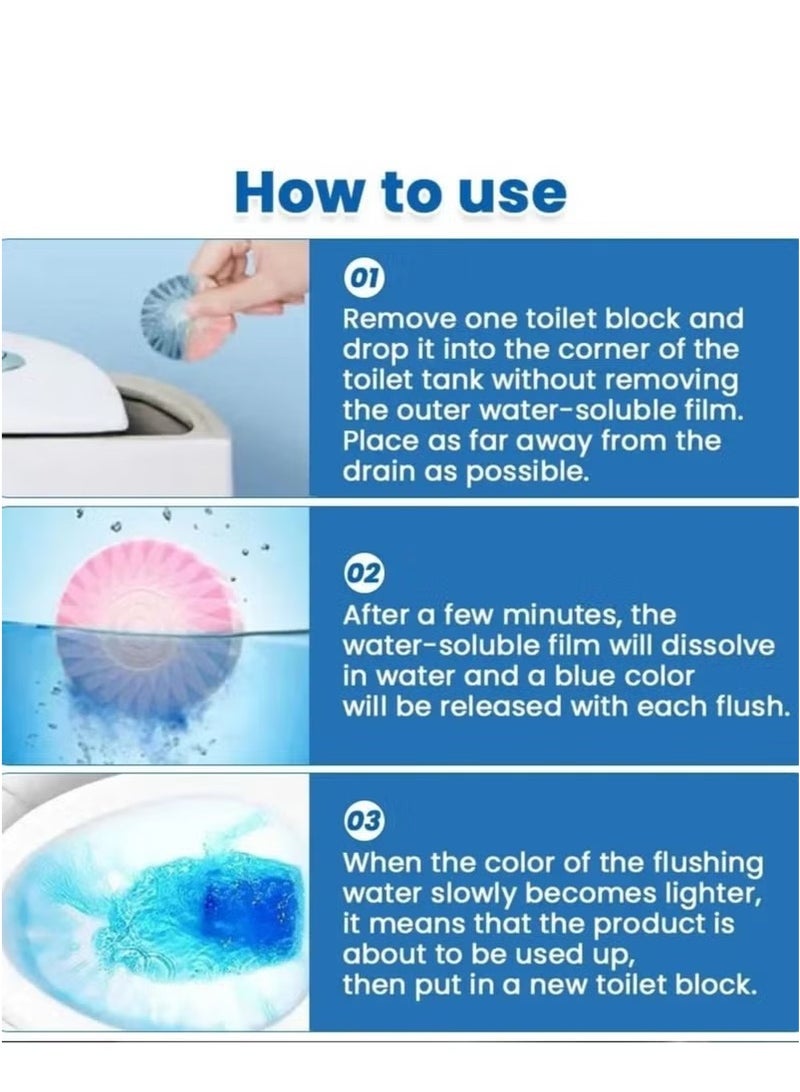 How to use

01
Remove one toilet block and drop it into the corner of the toilet tank without removing the outer water-soluble film. Place as far away from the drain as possible.

02
After a few minutes, the water-soluble film will dissolve in water and a blue color will be released with each flush.

03
When the color of the flushing water slowly becomes lighter, it means that the product is about to be used up, then put in a new toilet block.