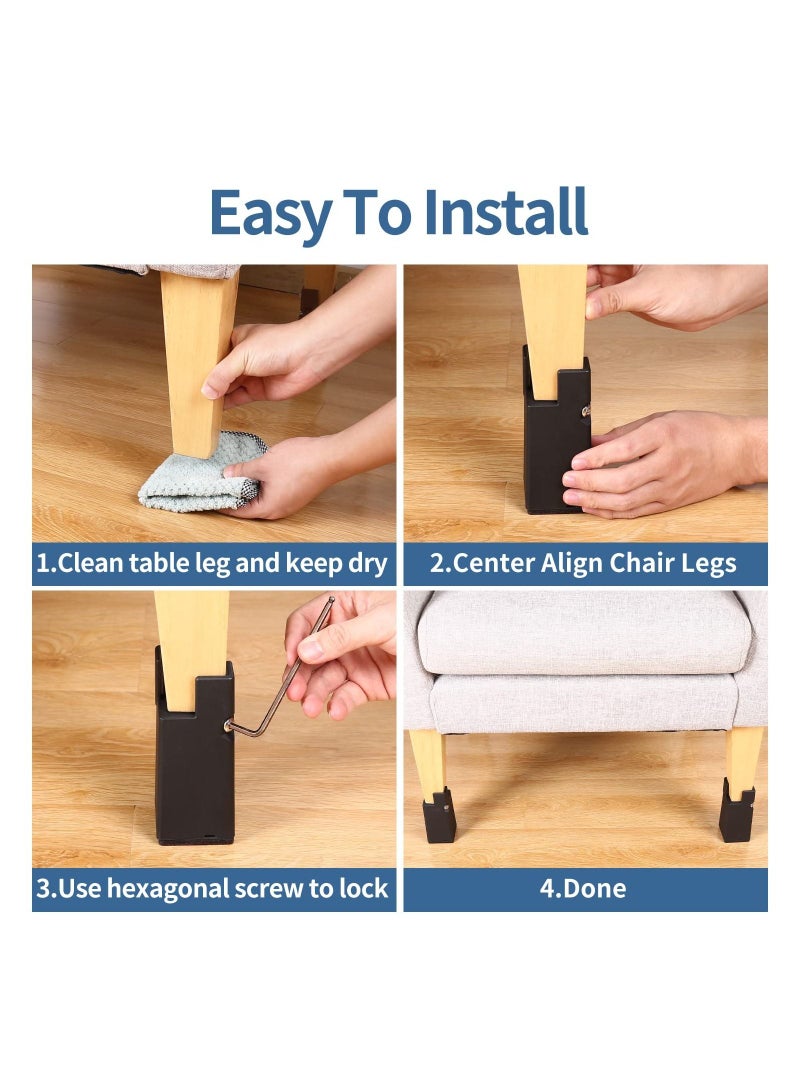 Easy To Install

1.Clean table leg and keep dry

2.Center Align Chair Legs

3.Use hexagonal screw to lock

4.Done