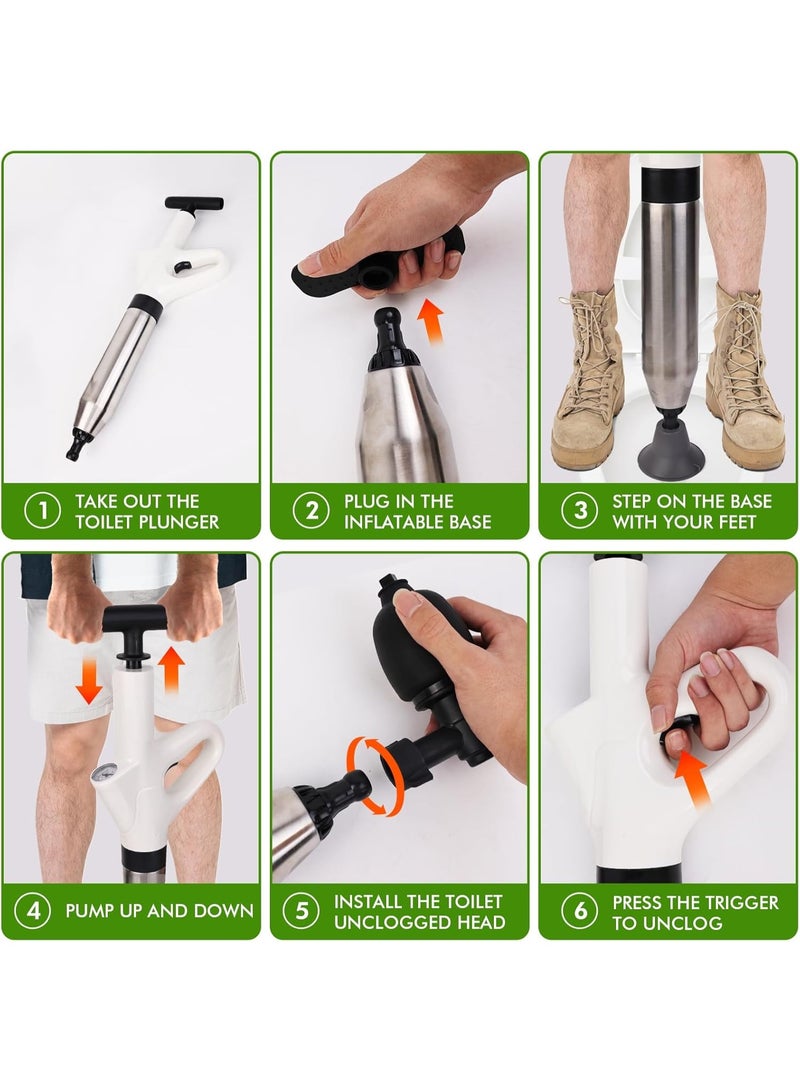 1 TAKE OUT THE TOILET PLUNGER

2 PLUG IN THE INFLATABLE BASE

3 STEP ON THE BASE WITH YOUR FEET

4 PUMP UP AND DOWN

5 INSTALL THE TOILET UNCLOGGED HEAD

6 PRESS THE TRIGGER TO UNCLOG