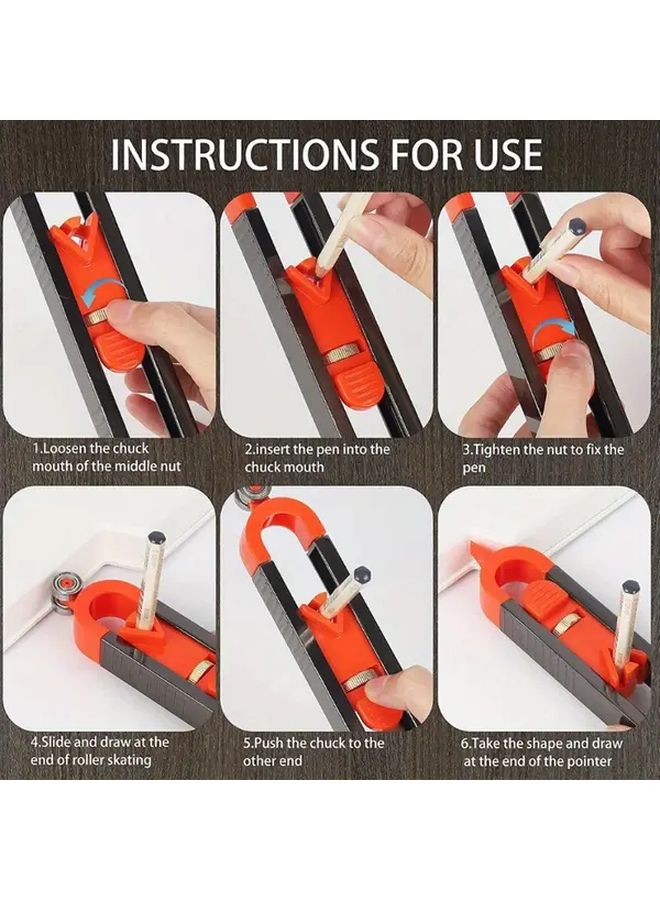 INSTRUCTIONS FOR USE

1.Loosen the chuck mouth of the middle nut

2.insert the pen into the chuck mouth

3.Tighten the nut to fix the pen

4.Slide and draw at the end of roller skating

5.Push the chuck to the other end

6.Take the shape and draw at the end of the pointer