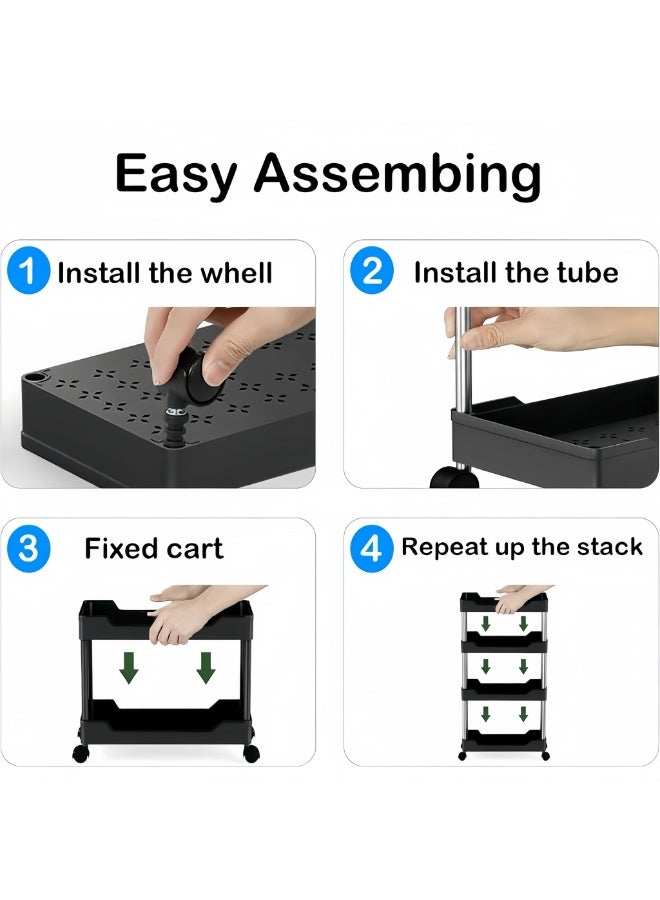 Easy Assembing

1 Install the whell

2 Install the tube

3 Fixed cart

4 Repeat up the stack