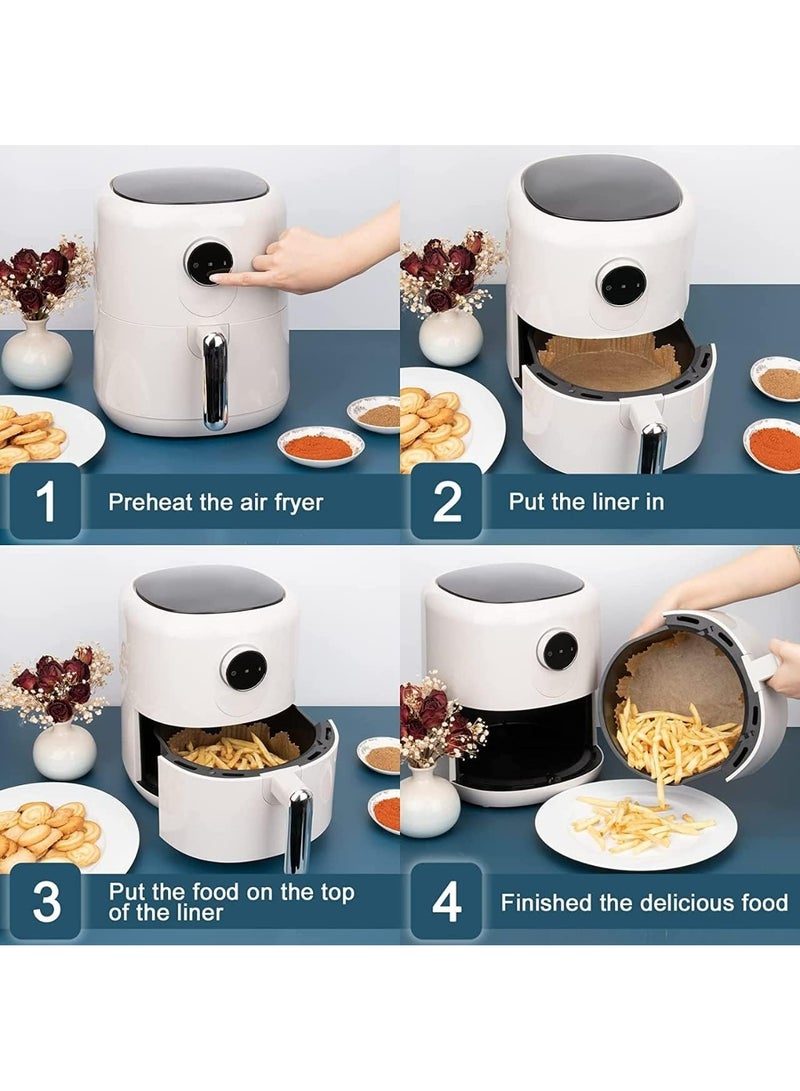 1
Preheat the air fryer

2
Put the liner in

3
Put the food on the top of the liner

4
Finished the delicious food