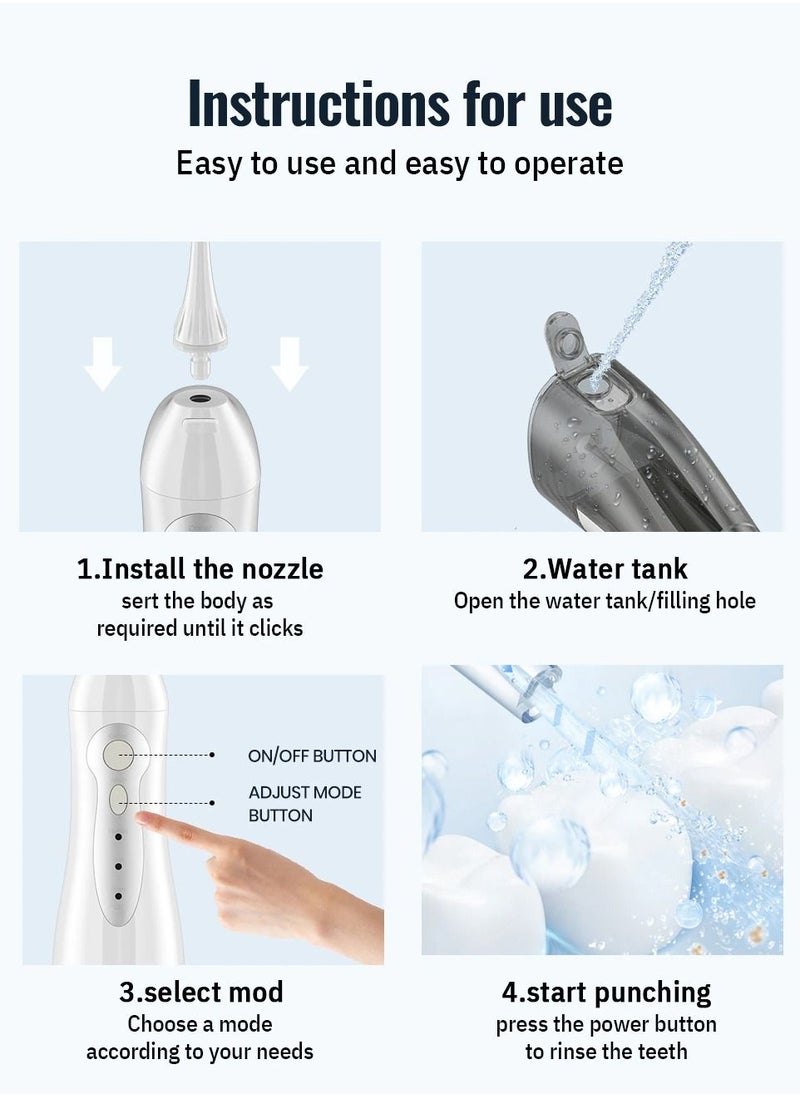 Instructions for use
Easy to use and easy to operate

1.Install the nozzle
sert the body as required until it clicks

2.Water tank
Open the water tank/filling hole

ON/OFF BUTTON
ADJUST MODE BUTTON

3.select mod
Choose a mode according to your needs

4.start punching
press the power button to rinse the teeth