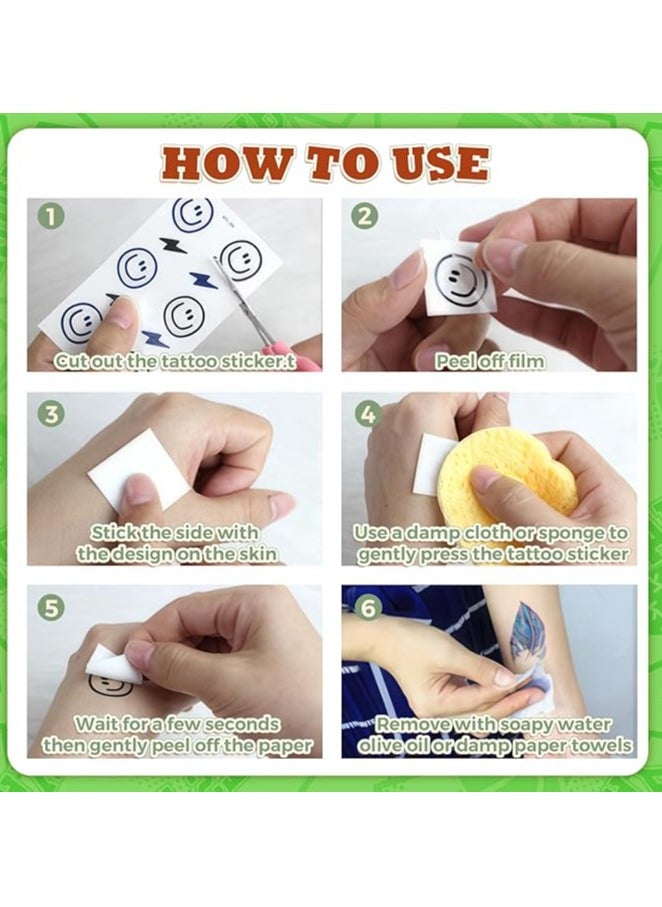 HOW TO USE

1
Cut out the tattoo sticker.t

2
Peel off film

3
Stick the side with the design on the skin

4
Use a damp cloth or sponge to gently press the tattoo sticker

5
Wait for a few seconds then gently peel off the paper

6
Remove with soapy water olive oil or damp paper towels