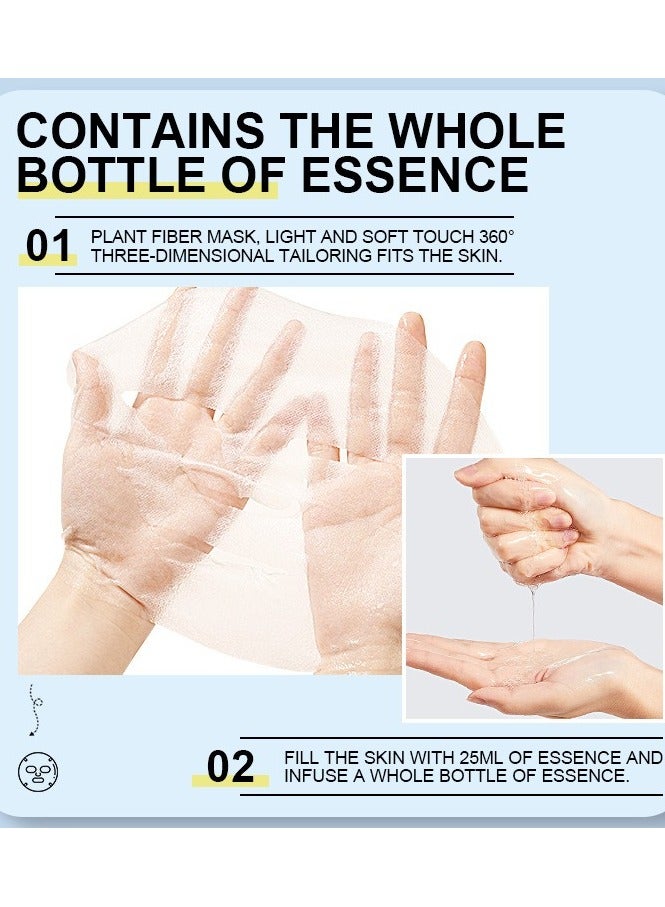 CONTAINS THE WHOLE BOTTLE OF ESSENCE

01 PLANT FIBER MASK, LIGHT AND SOFT TOUCH 360° THREE-DIMENSIONAL TAILORING FITS THE SKIN.

02 FILL THE SKIN WITH 25ML OF ESSENCE AND INFUSE A WHOLE BOTTLE OF ESSENCE.