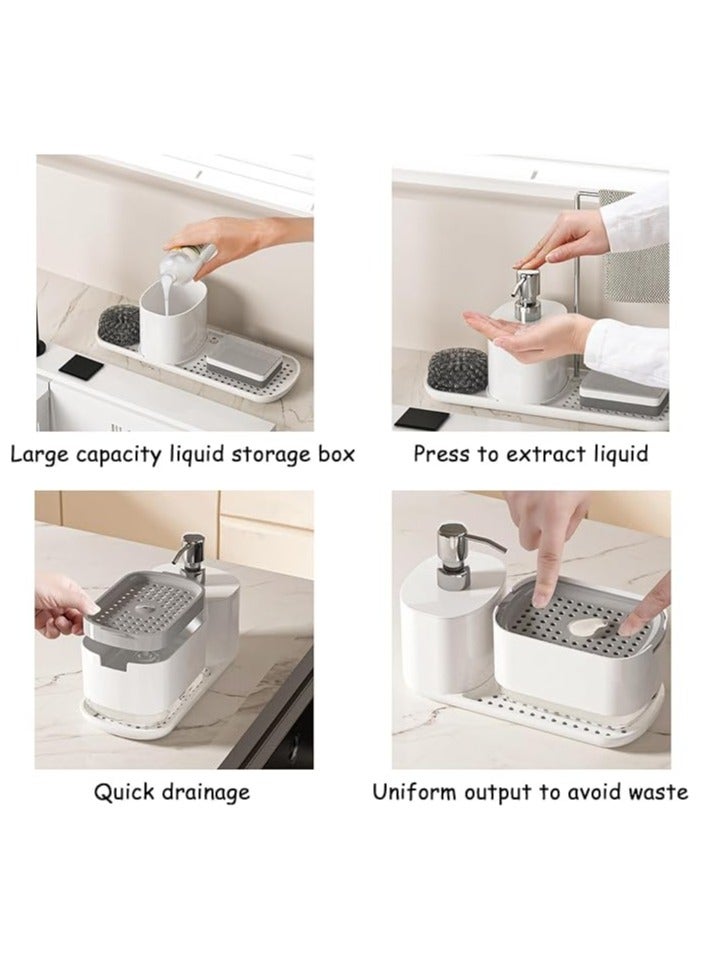 Large capacity liquid storage box

Press to extract liquid

Quick drainage

Uniform output to avoid waste