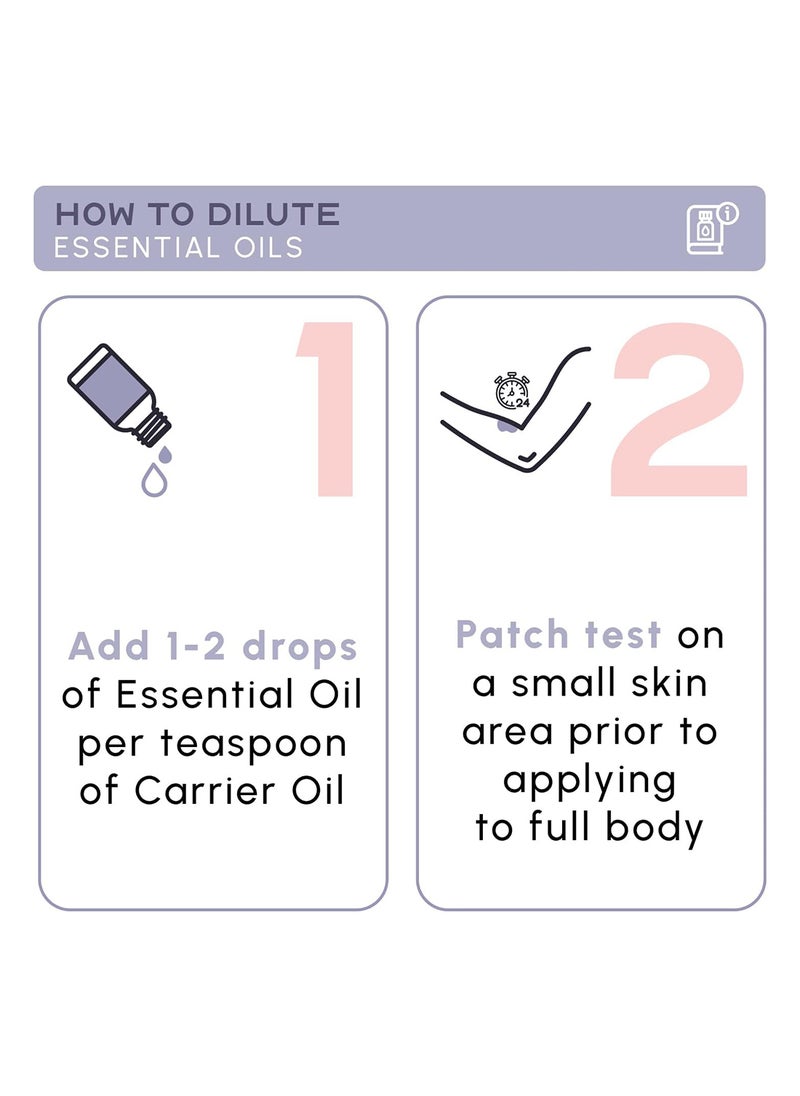 HOW TO DILUTE
ESSENTIAL OILS

1

Add 1-2 drops of Essential Oil per teaspoon of Carrier Oil

24

2

Patch test on a small skin area prior to applying to full body