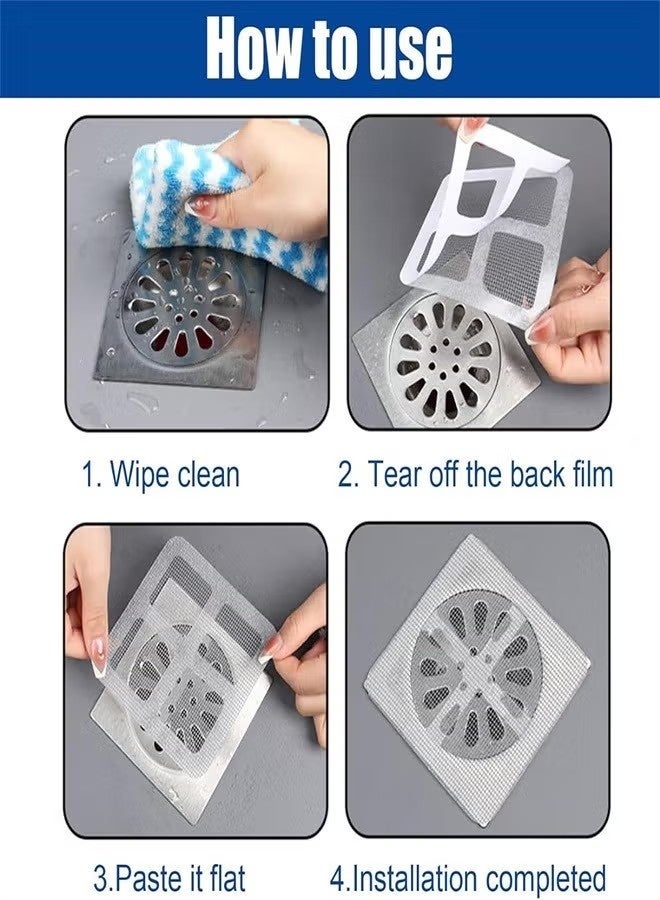 How to use

1. Wipe clean

2. Tear off the back film

3.Paste it flat

4.Installation completed