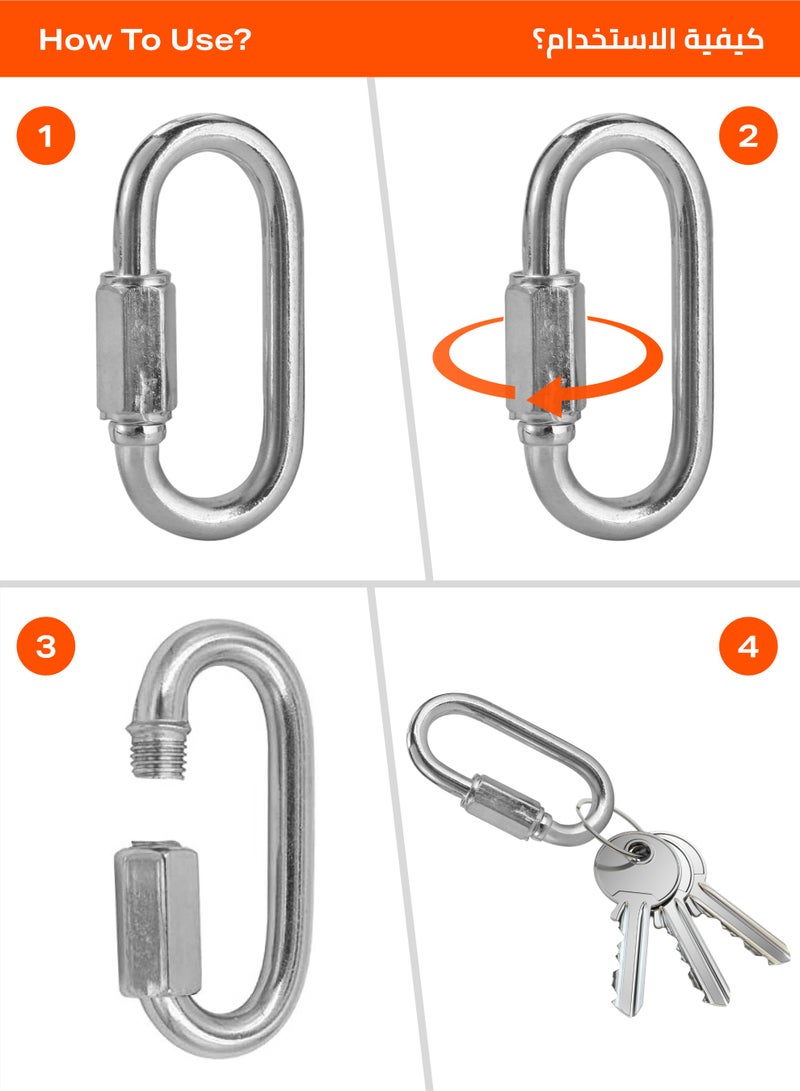 How To Use?

كيفية الاستخدام؟

1

2

3

4