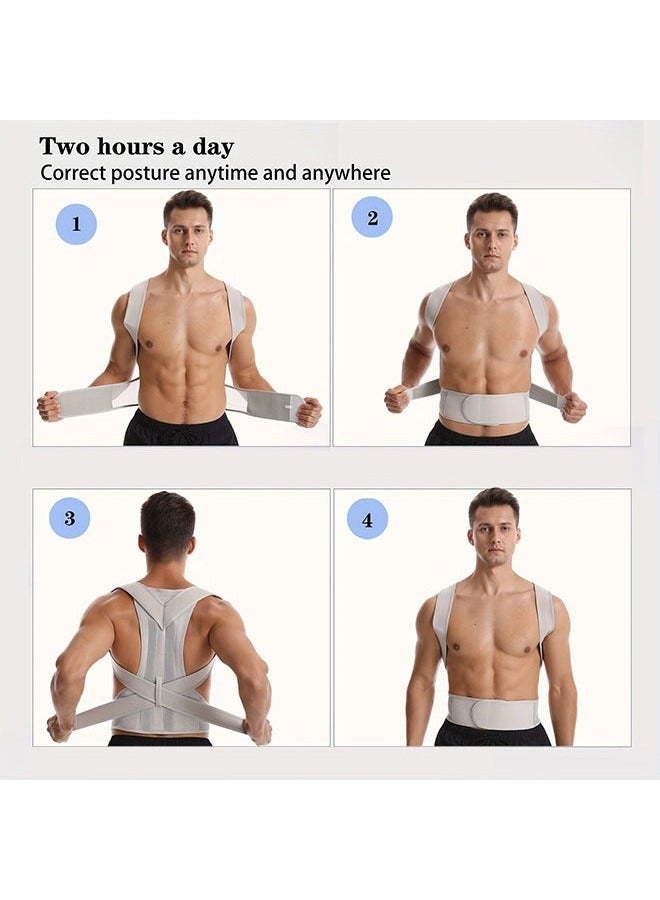 Two hours a day
Correct posture anytime and anywhere

1

2

3

4