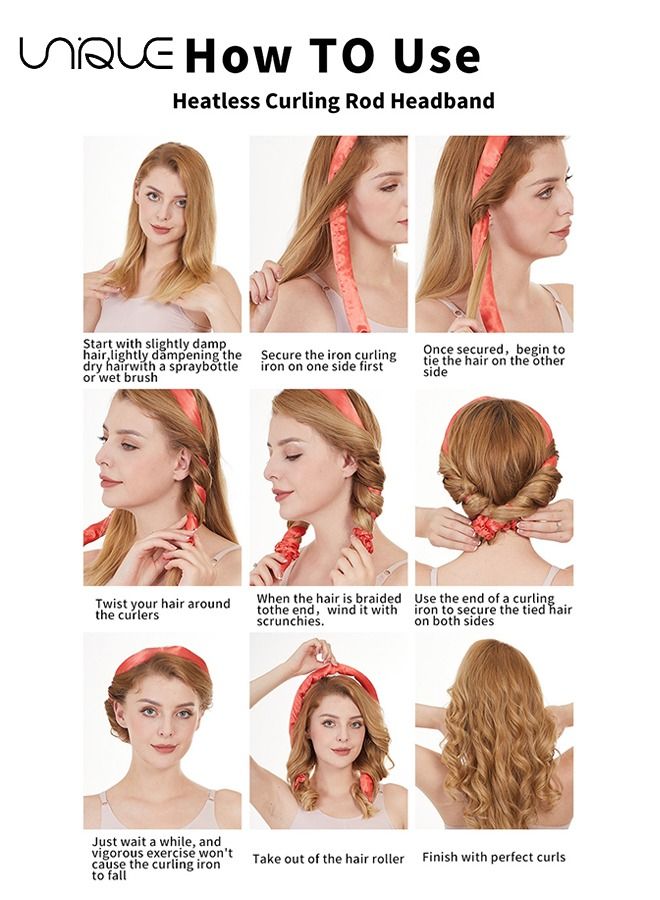 UNIQUE How TO Use
Heatless Curling Rod Headband

Start with slightly damp hair,lightly dampening the dry hairwith a spraybottle or wet brush

Secure the iron curling iron on one side first

Once secured, begin to tie the hair on the other side

Twist your hair around the curlers

When the hair is braided tothe end, wind it with scrunchies.

Use the end of a curling iron to secure the tied hair on both sides

Just wait a while, and vigorous exercise won't cause the curling iron to fall

Take out of the hair roller

Finish with perfect curls