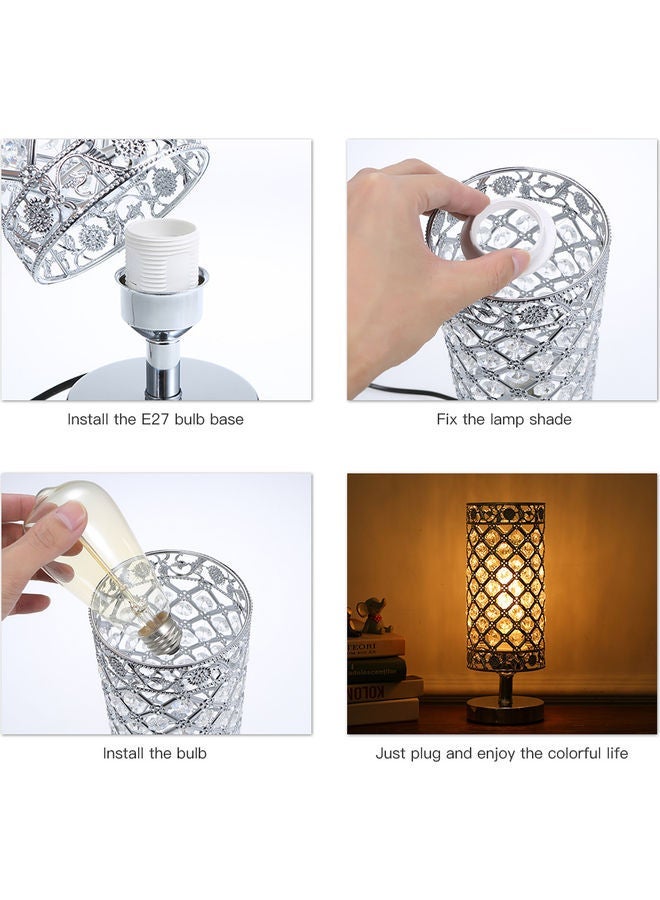 Install the E27 bulb base

Fix the lamp shade

Install the bulb

Just plug and enjoy the colorful life