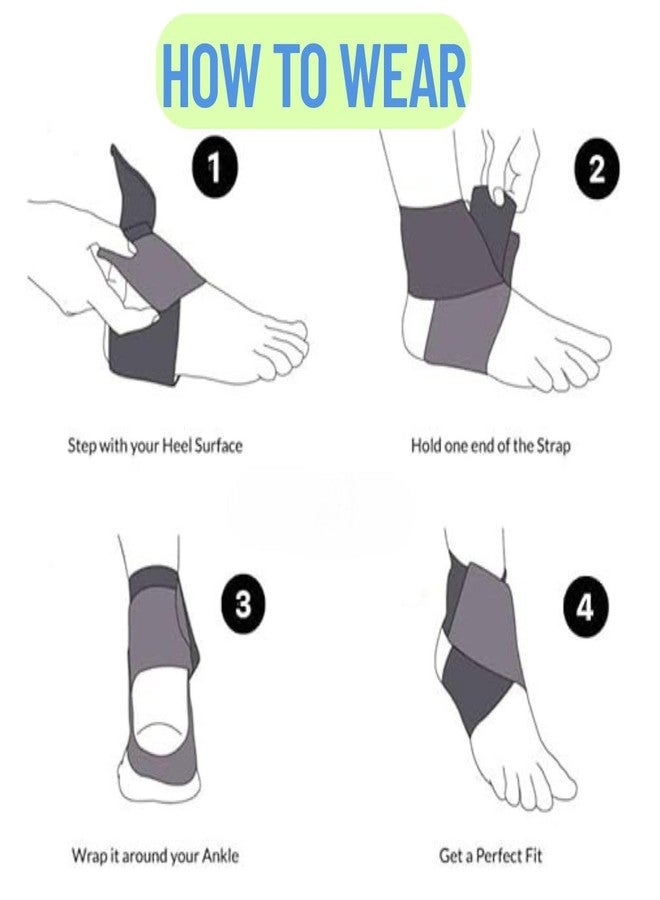 HOW TO WEAR

1

Step with your Heel Surface

2

Hold one end of the Strap

3

Wrap it around your Ankle

4

Get a Perfect Fit