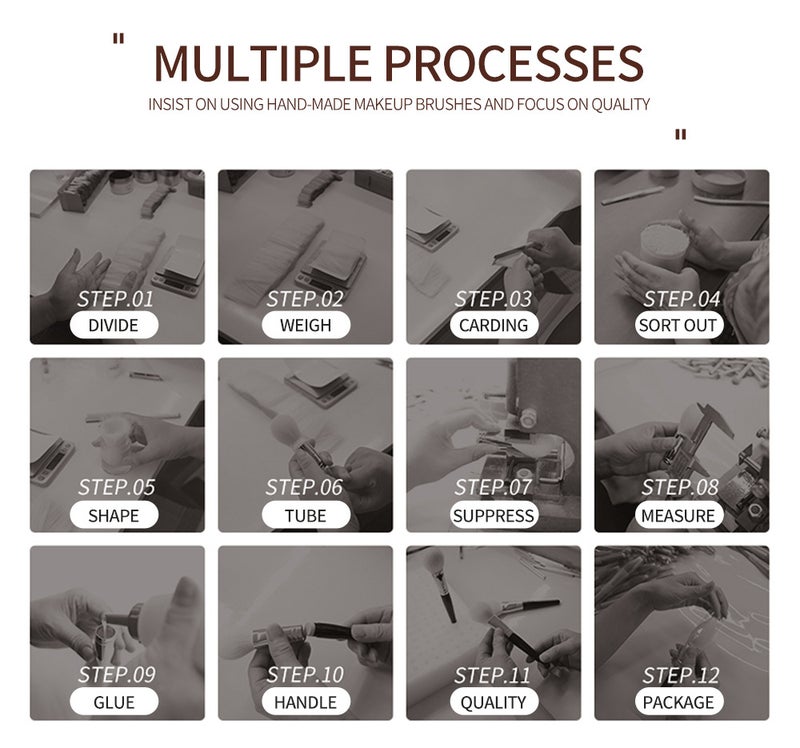 " MULTIPLE PROCESSES
INSIST ON USING HAND-MADE MAKEUP BRUSHES AND FOCUS ON QUALITY "

STEP.01
DIVIDE

STEP.02
WEIGH

STEP.03
CARDING

STEP.04
SORT OUT

STEP.05
SHAPE

STEP.06
TUBE

STEP.07
SUPPRESS

STEP.08
MEASURE

STEP.09
GLUE

STEP.10
HANDLE

STEP.11
QUALITY

STEP.12
PACKAGE