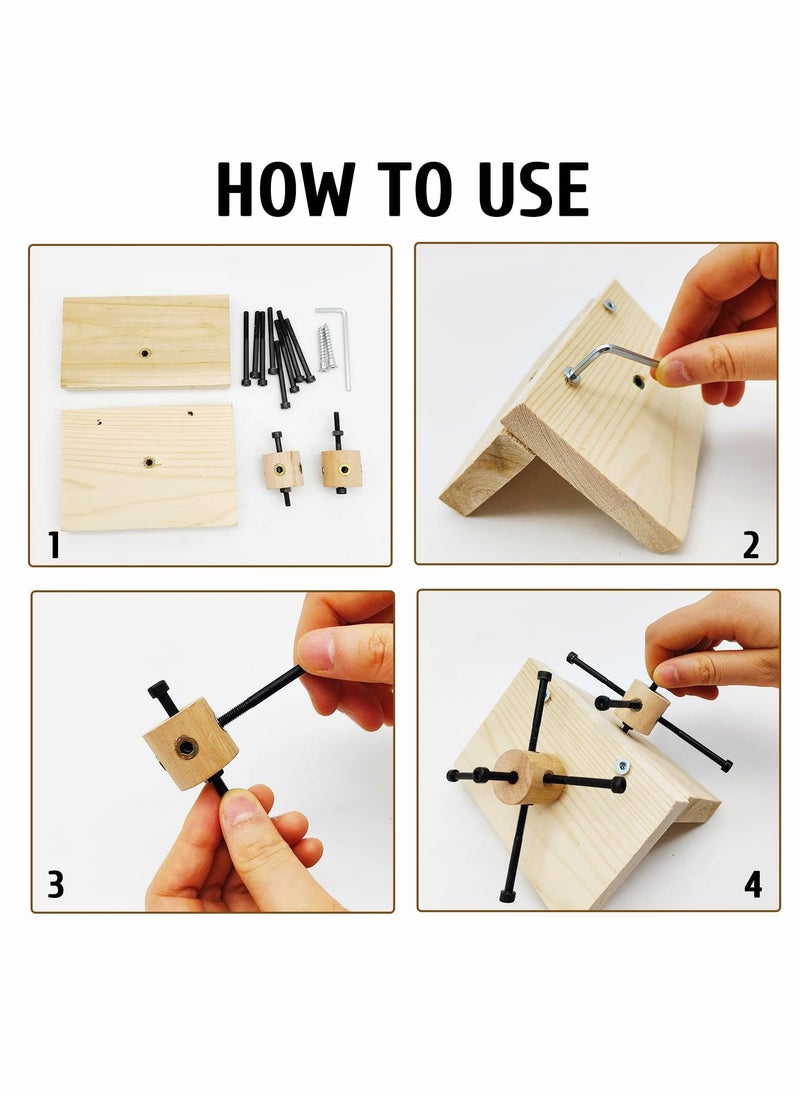 HOW TO USE

1

2

3

4