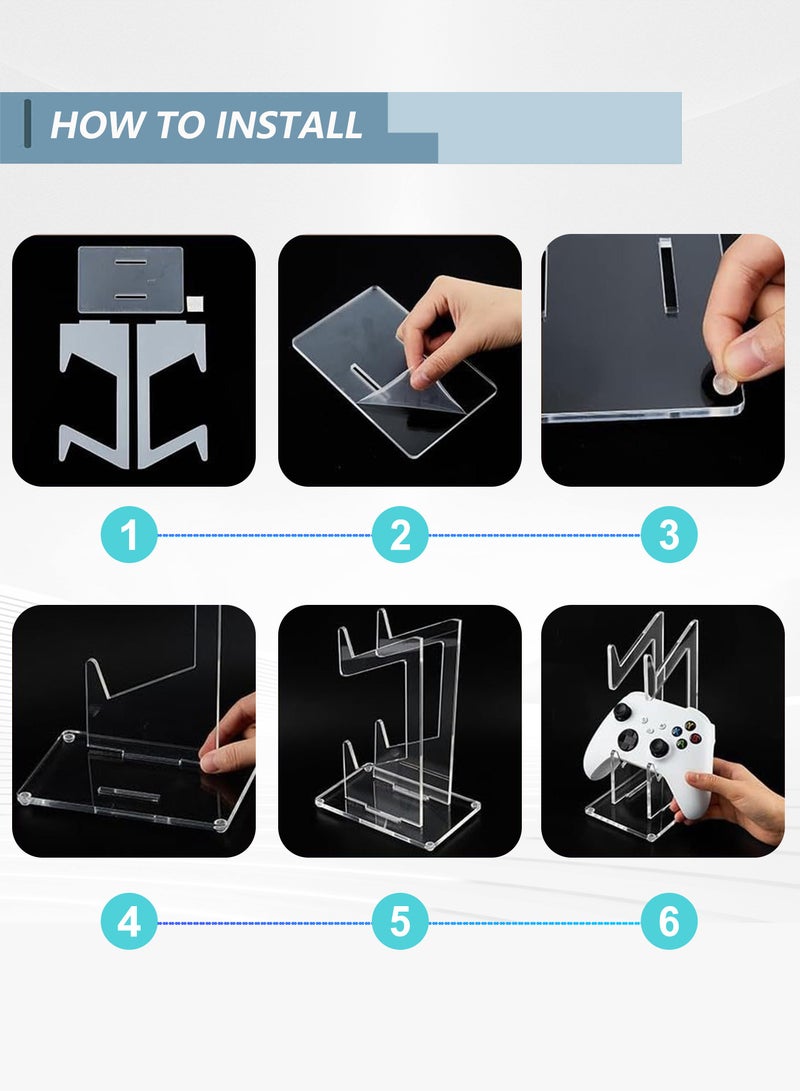 HOW TO INSTALL

1

2

3

4

5

6