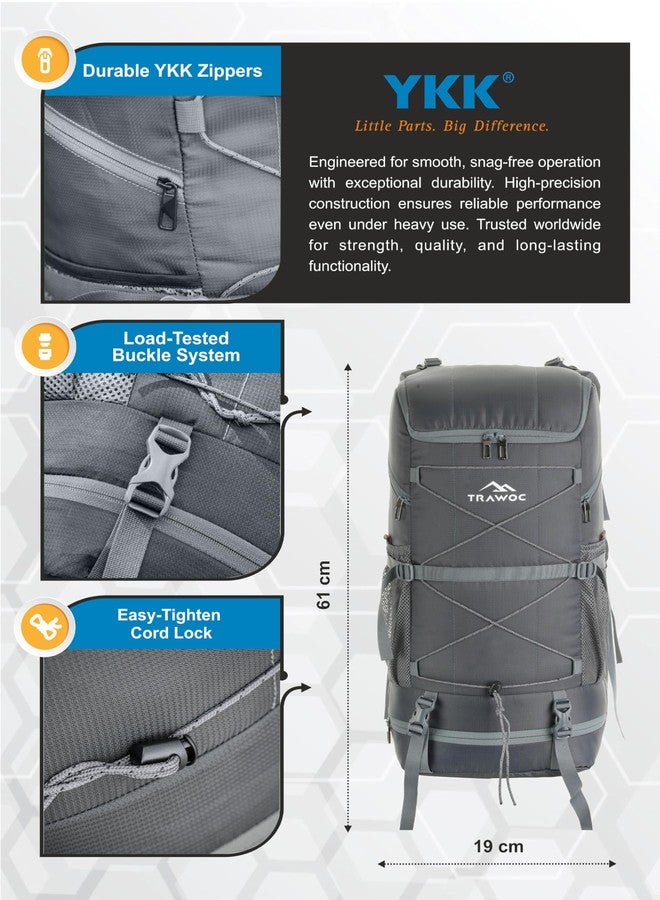 Durable YKK Zippers

YKK®

Little Parts. Big Difference.

Engineered for smooth, snag-free operation with exceptional durability. High-precision construction ensures reliable performance even under heavy use. Trusted worldwide for strength, quality, and long-lasting functionality.

Load-Tested Buckle System

Easy-Tighten Cord Lock

TRAWOC

61 cm

19 cm