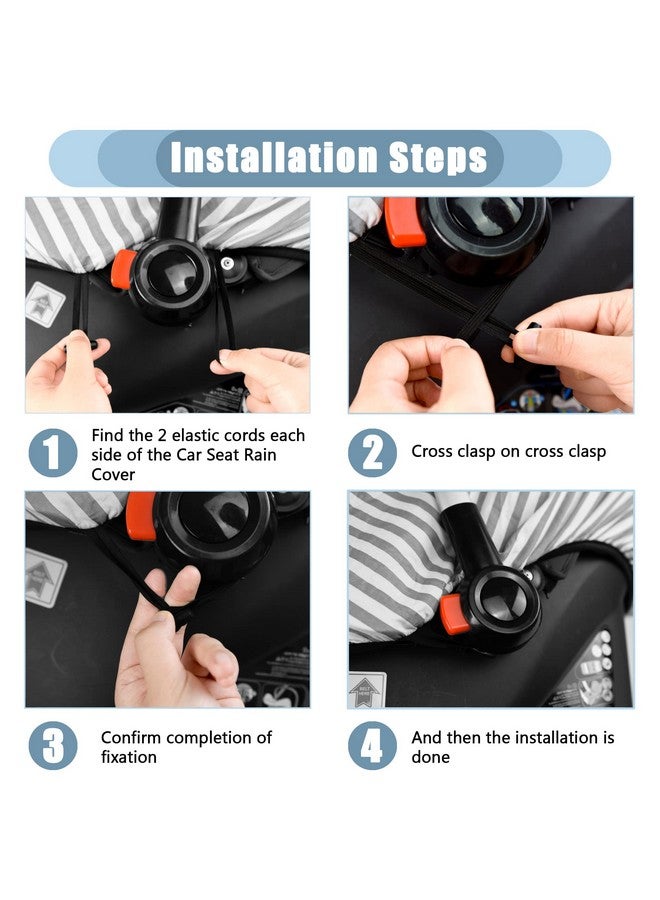 Installation Steps

1 Find the 2 elastic cords each side of the Car Seat Rain Cover

2 Cross clasp on cross clasp

3 Confirm completion of fixation

4 And then the installation is done