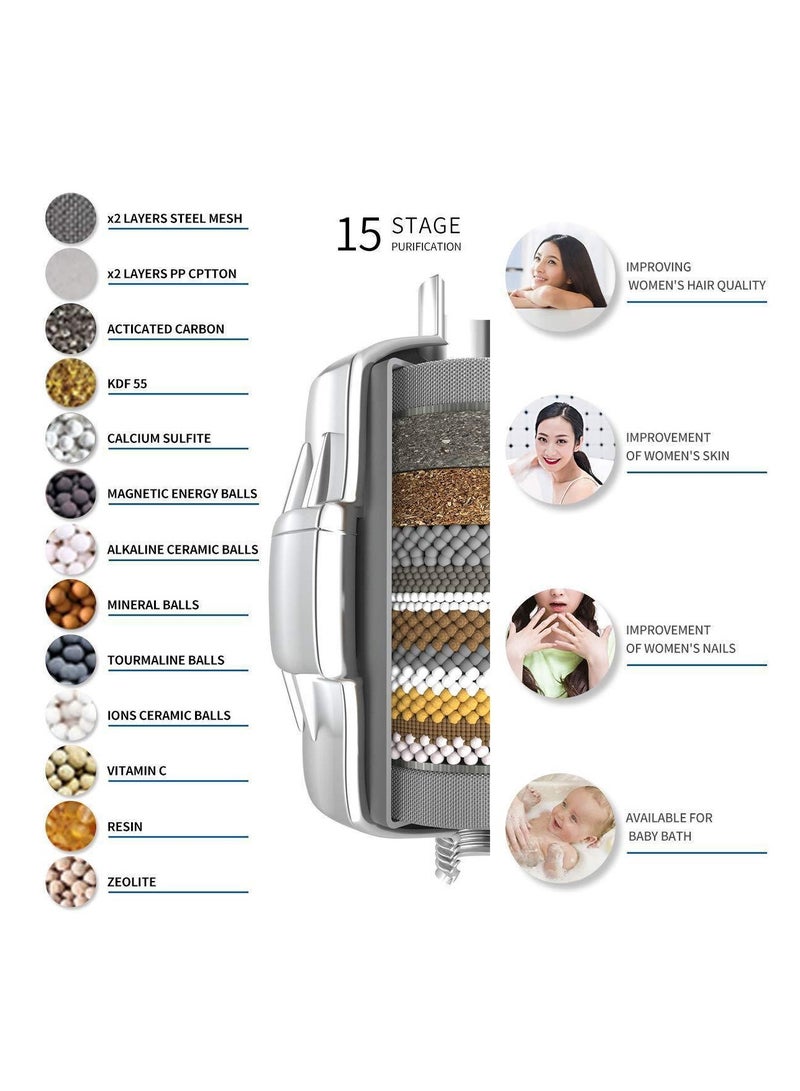 x2 LAYERS STEEL MESH

x2 LAYERS PP CPTTON

ACTICATED CARBON

KDF 55

CALCIUM SULFITE

MAGNETIC ENERGY BALLS

ALKALINE CERAMIC BALLS

MINERAL BALLS

TOURMALINE BALLS

IONS CERAMIC BALLS

VITAMIN C

RESIN

ZEOLITE

15 STAGE
PURIFICATION

IMPROVING
WOMEN'S HAIR QUALITY

IMPROVEMENT
OF WOMEN'S SKIN

IMPROVEMENT
OF WOMEN'S NAILS

AVAILABLE FOR
BABY BATH