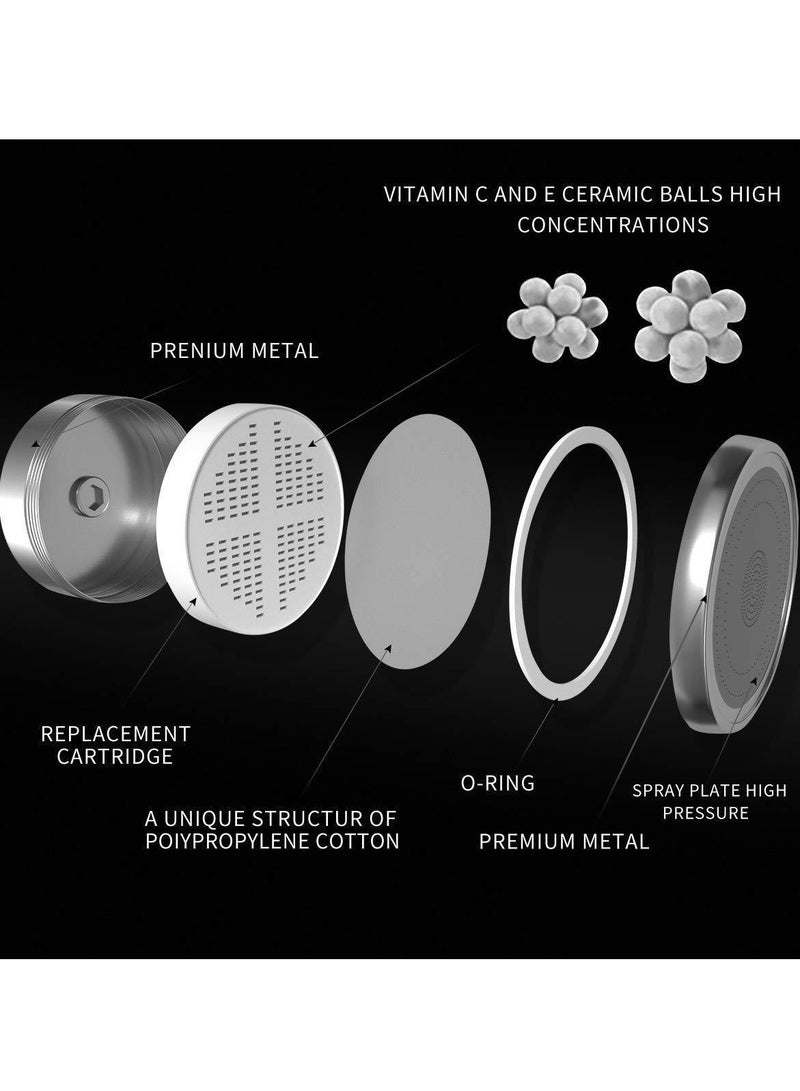 VITAMIN C AND E CERAMIC BALLS HIGH CONCENTRATIONS

PRENIUM METAL

REPLACEMENT CARTRIDGE

A UNIQUE STRUCTUR OF POIYPROPYLENE COTTON

O-RING

PREMIUM METAL

SPRAY PLATE HIGH PRESSURE