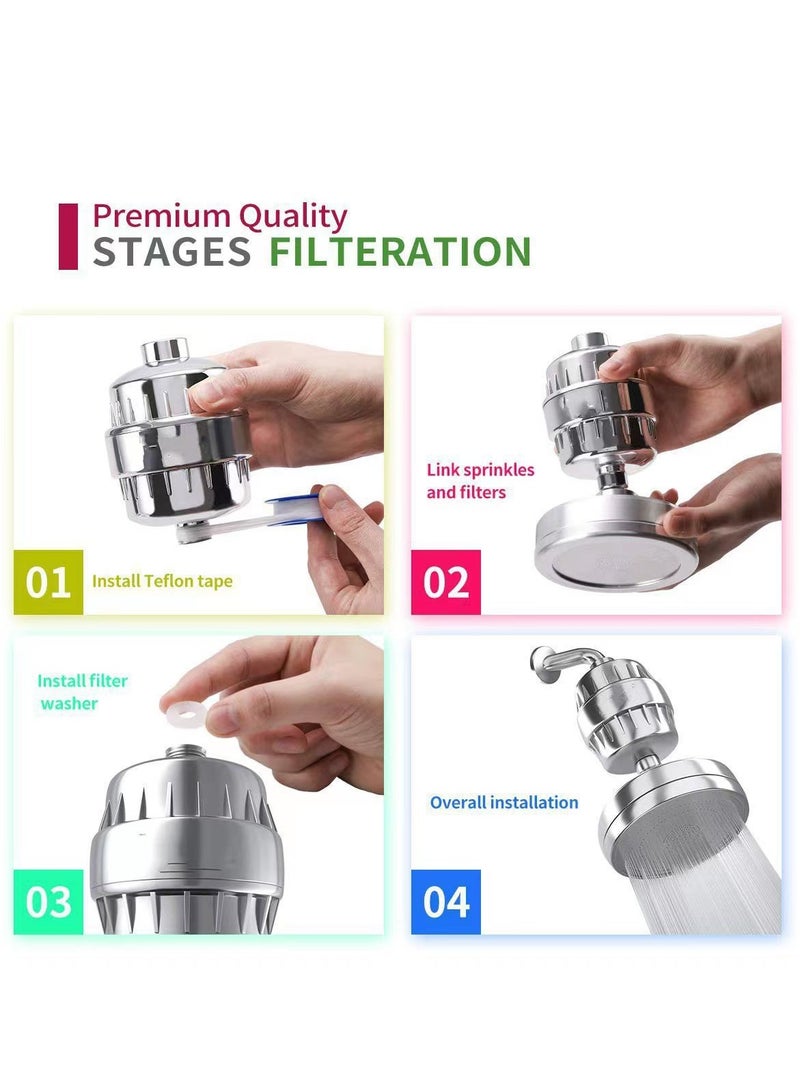 Premium Quality
STAGES FILTERATION

01 Install Teflon tape

Link sprinkles and filters

02

Install filter washer

03

Overall installation

04