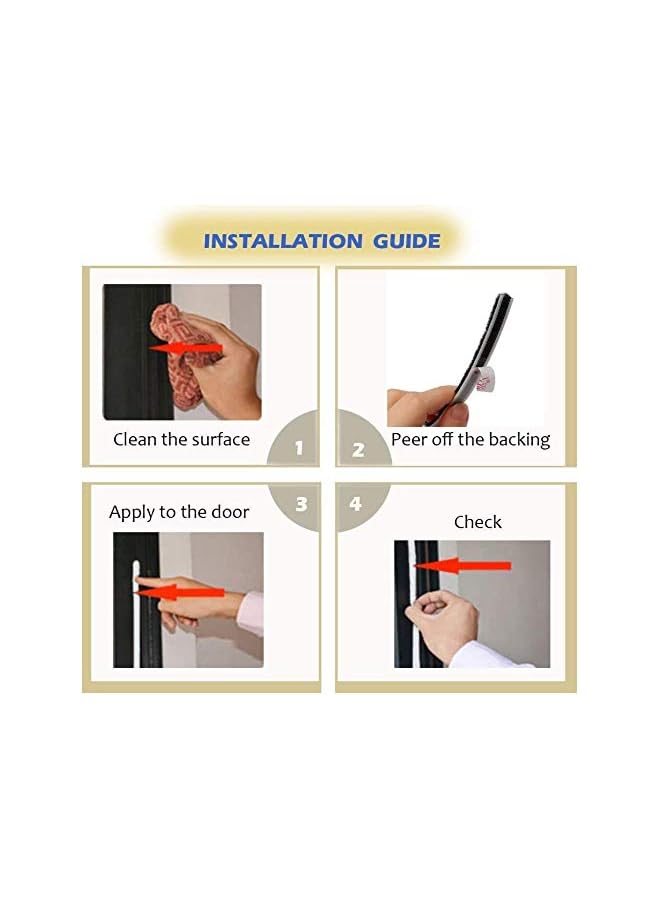 INSTALLATION GUIDE

Clean the surface

1

2

Peer off the backing

Apply to the door

3

4

Check