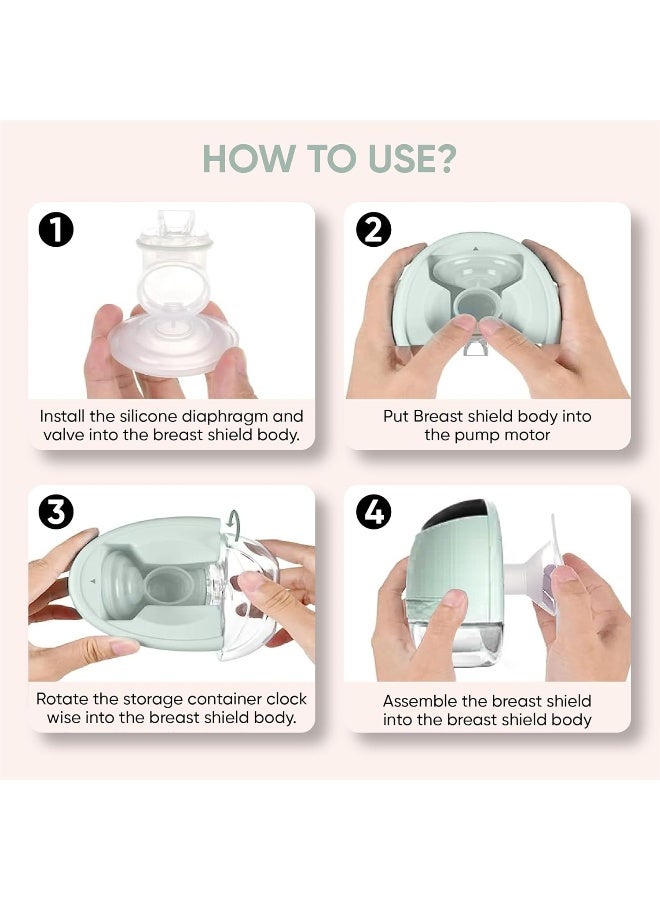 HOW TO USE?

1

Install the silicone diaphragm and valve into the breast shield body.

2

Put Breast shield body into the pump motor

3

Rotate the storage container clock wise into the breast shield body.

4

Assemble the breast shield into the breast shield body