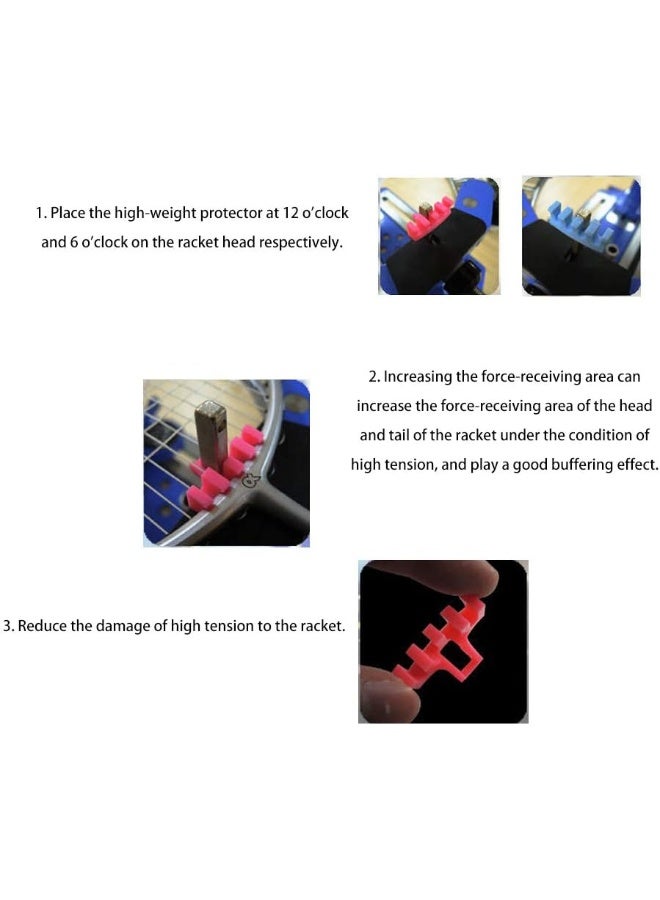 1. Place the high-weight protector at 12 o'clock and 6 o'clock on the racket head respectively.

2. Increasing the force-receiving area can increase the force-receiving area of the head and tail of the racket under the condition of high tension, and play a good buffering effect.

3. Reduce the damage of high tension to the racket.